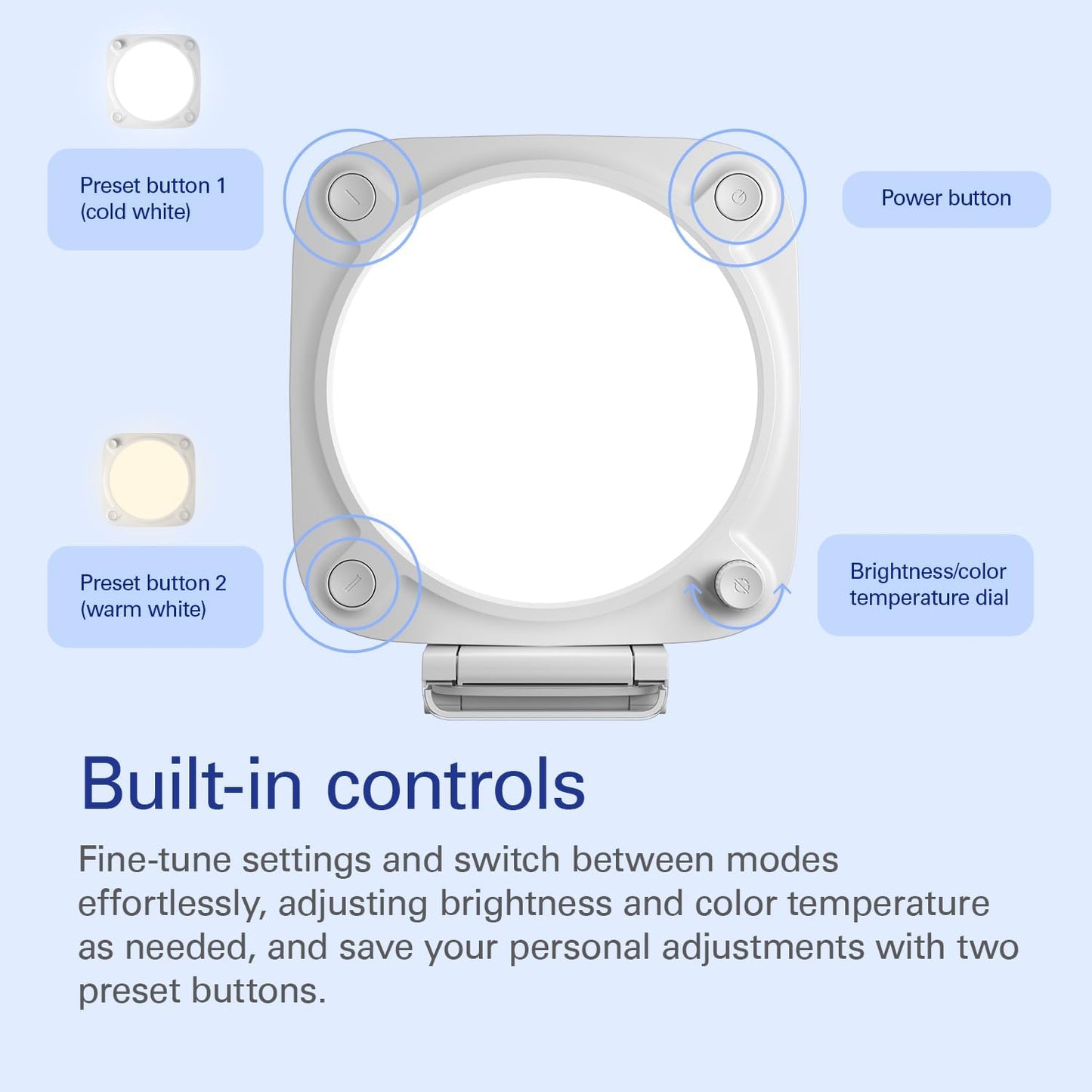 Preset button 1
(cold white)

Power button

Preset button 2
(warm white)

Brightness/color
temperature dial

Built-in controls

Fine-tune settings and switch between modes effortlessly, adjusting brightness and color temperature as needed, and save your personal adjustments with two preset buttons.