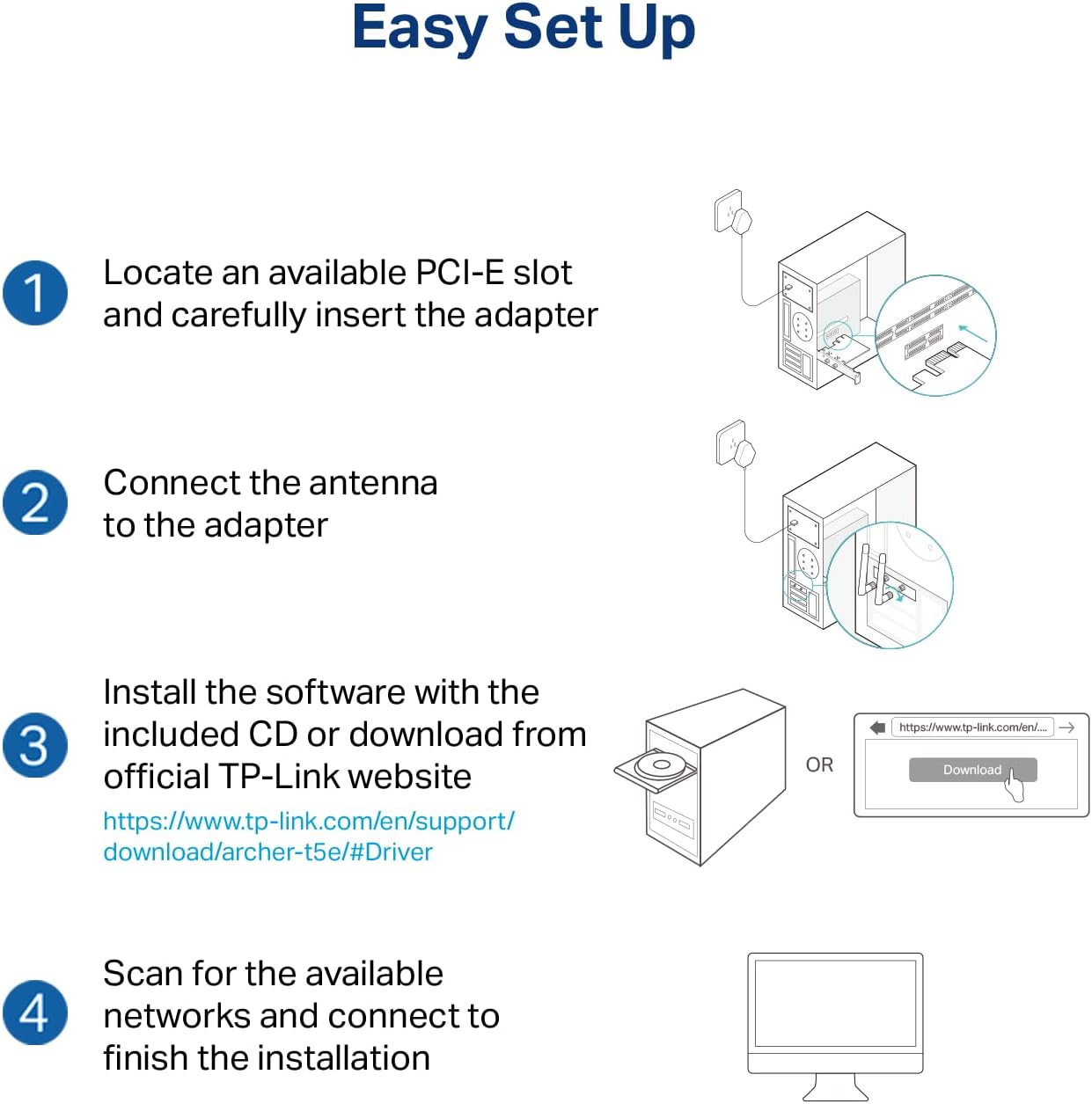 Easy Set Up

1 Locate an available PCI-E slot and carefully insert the adapter

2 Connect the antenna to the adapter

3 Install the software with the included CD or download from official TP-Link website
https://www.tp-link.com/en/support/download/archer-t5e/#Driver

OR

https://www.tp-link.com/en/...

Download

4 Scan for the available networks and connect to finish the installation