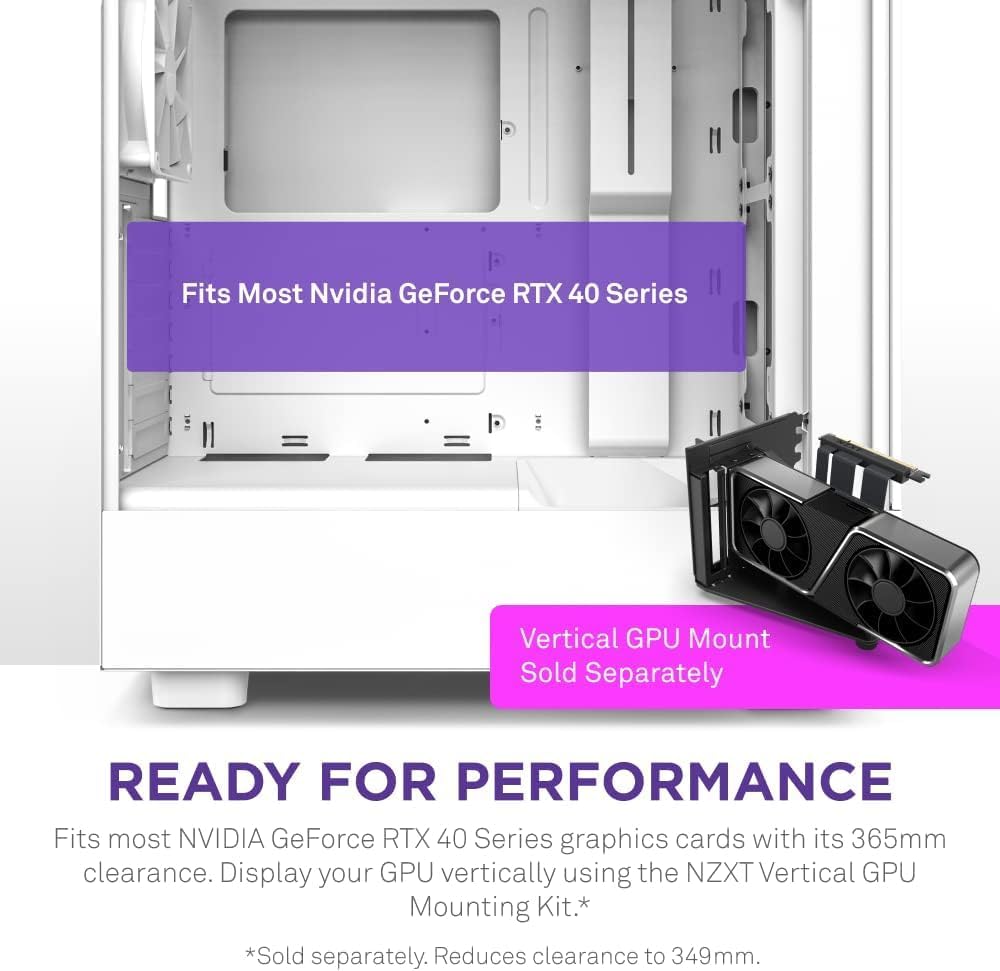 Fits Most Nvidia GeForce RTX 40 Series

Vertical GPU Mount
Sold Separately

READY FOR PERFORMANCE

Fits most NVIDIA GeForce RTX 40 Series graphics cards with its 365mm clearance. Display your GPU vertically using the NZXT Vertical GPU Mounting Kit.*

*Sold separately. Reduces clearance to 349mm.