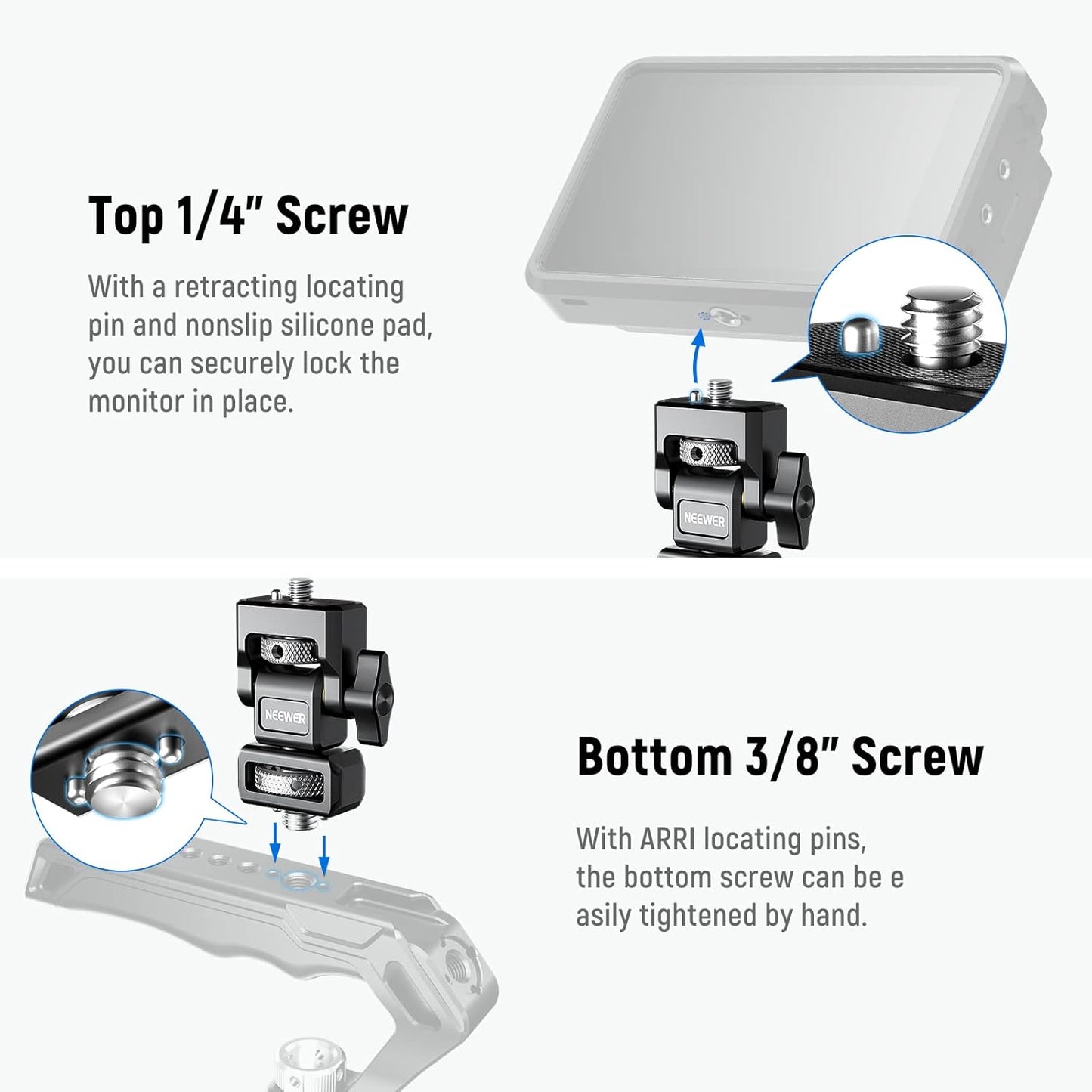 Top 1/4" Screw

With a retracting locating pin and nonslip silicone pad, you can securely lock the monitor in place.

NEEWER

NEEWER

Bottom 3/8" Screw

With ARRI locating pins, the bottom screw can be e asily tightened by hand.