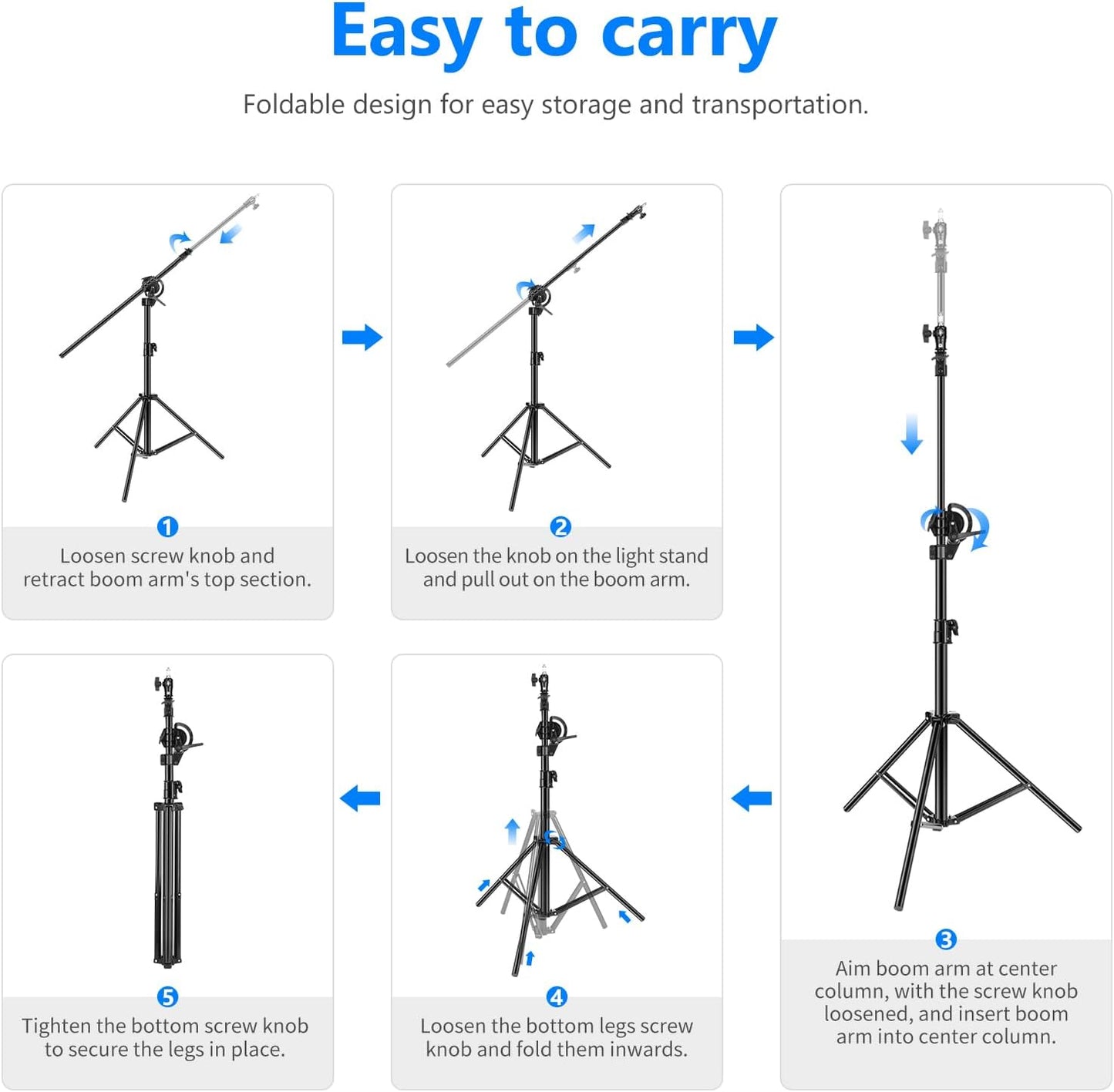 Easy to carry

Foldable design for easy storage and transportation.

1
Loosen screw knob and retract boom arm's top section.

2
Loosen the knob on the light stand and pull out on the boom arm.

3
Aim boom arm at center column, with the screw knob loosened, and insert boom arm into center column.

4
Loosen the bottom legs screw knob and fold them inwards.

5
Tighten the bottom screw knob to secure the legs in place.