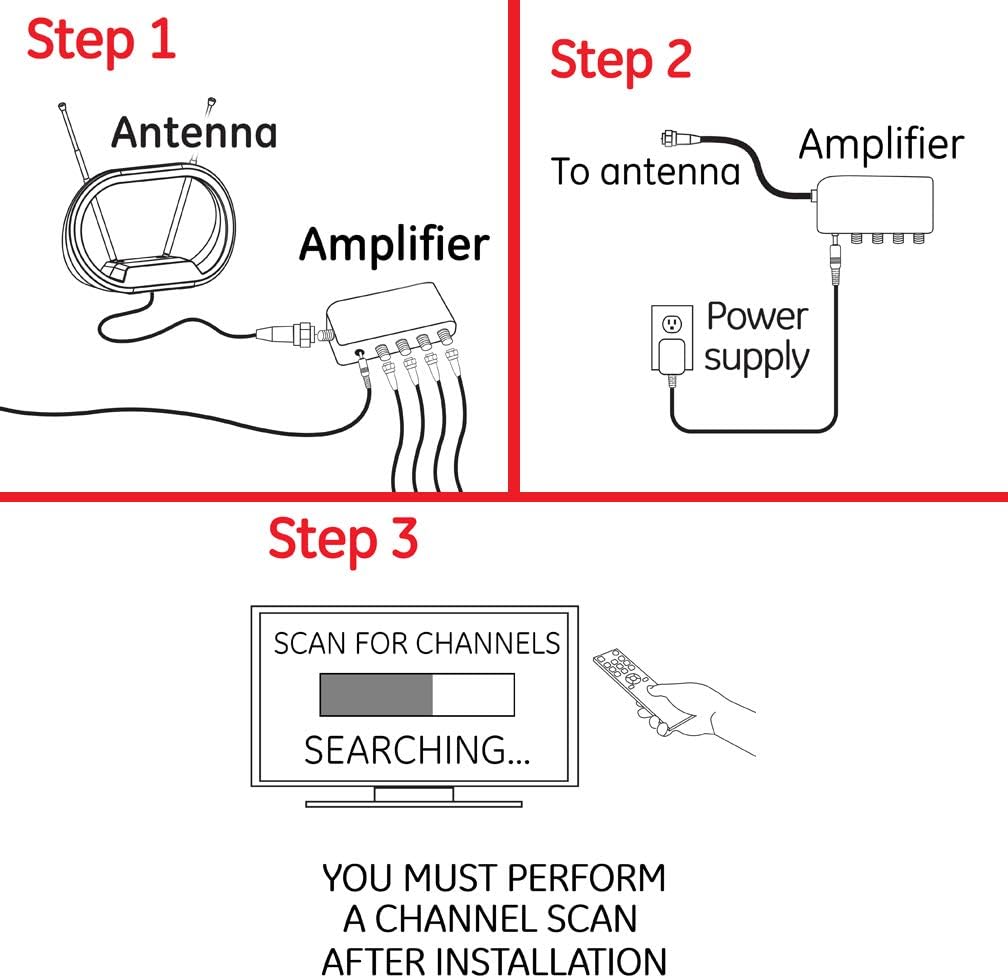 Step 1

Antenna

Amplifier

Step 2

To antenna

Amplifier

Power supply

Step 3

SCAN FOR CHANNELS

SEARCHING...

YOU MUST PERFORM A CHANNEL SCAN AFTER INSTALLATION