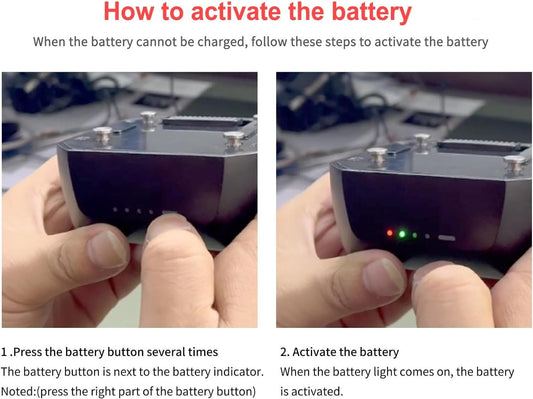 How to activate the battery

When the battery cannot be charged, follow these steps to activate the battery

1 .Press the battery button several times
The battery button is next to the battery indicator.
Noted:(press the right part of the battery button)

2. Activate the battery
When the battery light comes on, the battery is activated.