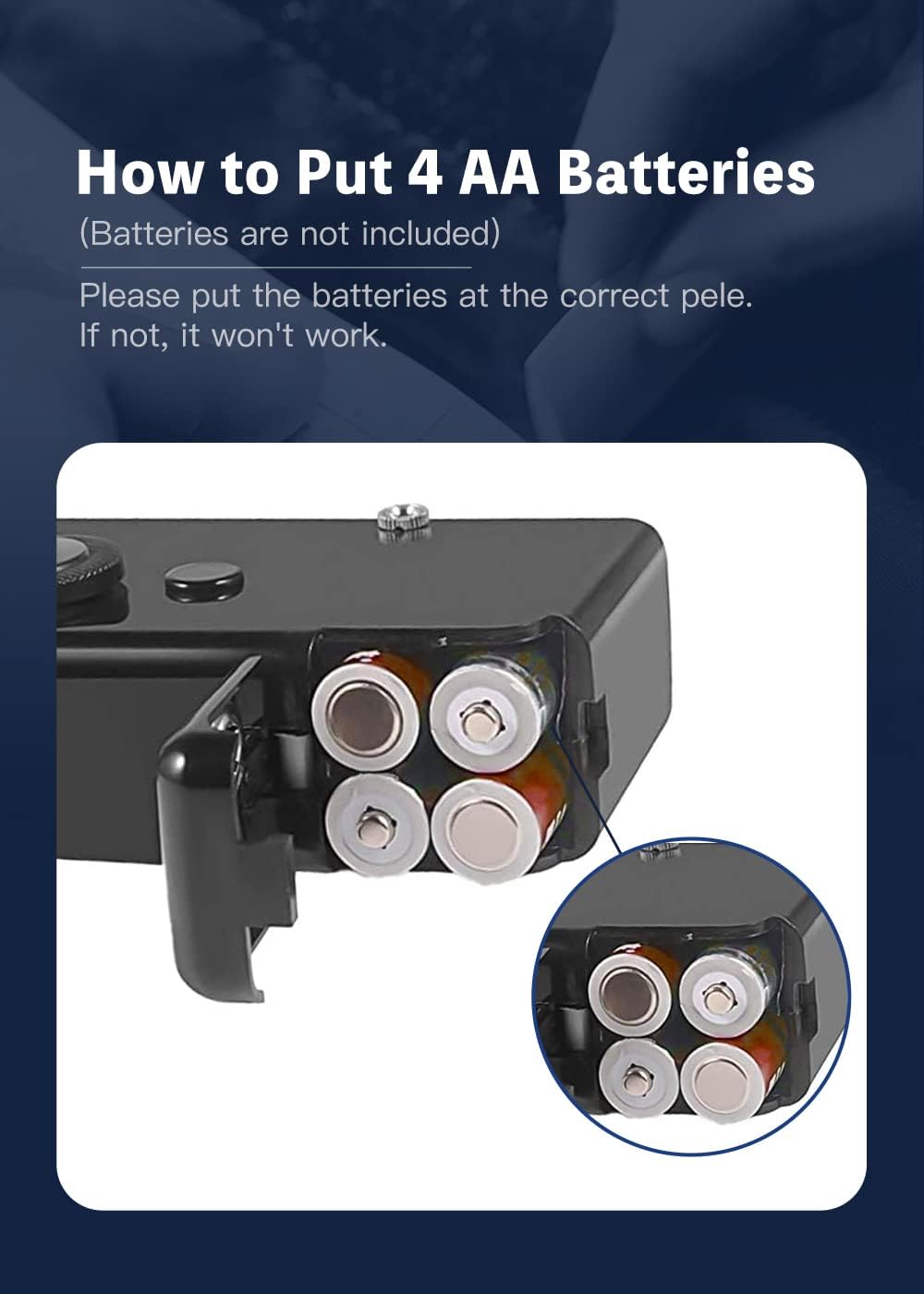 How to Put 4 AA Batteries

(Batteries are not included)

Please put the batteries at the correct pele. If not, it won't work.