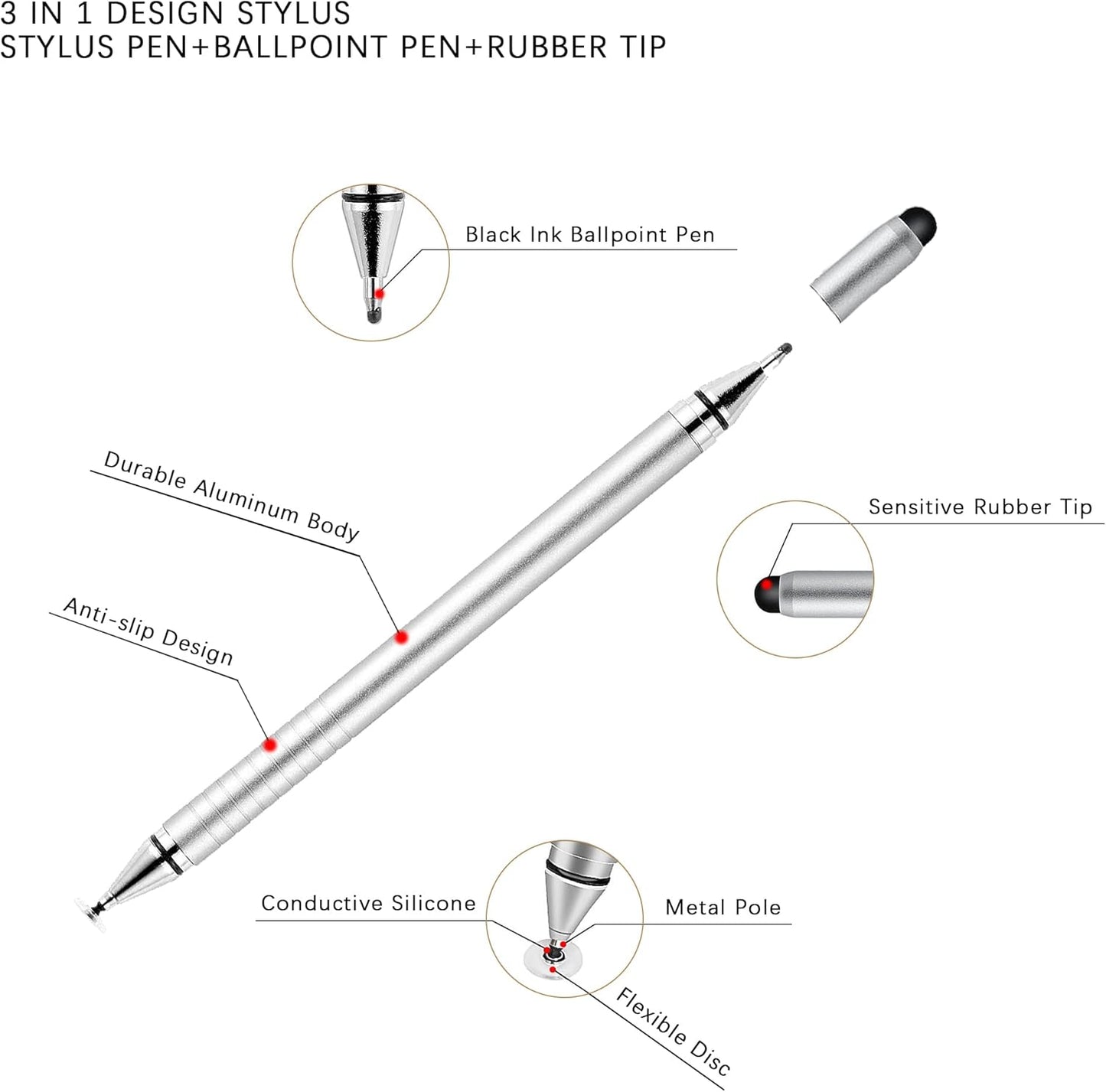 3 IN 1 DESIGN STYLUS
STYLUS PEN+BALLPOINT PEN+RUBBER TIP

Black Ink Ballpoint Pen

Durable Aluminum Body

Sensitive Rubber Tip

Anti-slip Design

Conductive Silicone

Metal Pole

Flexible Disc