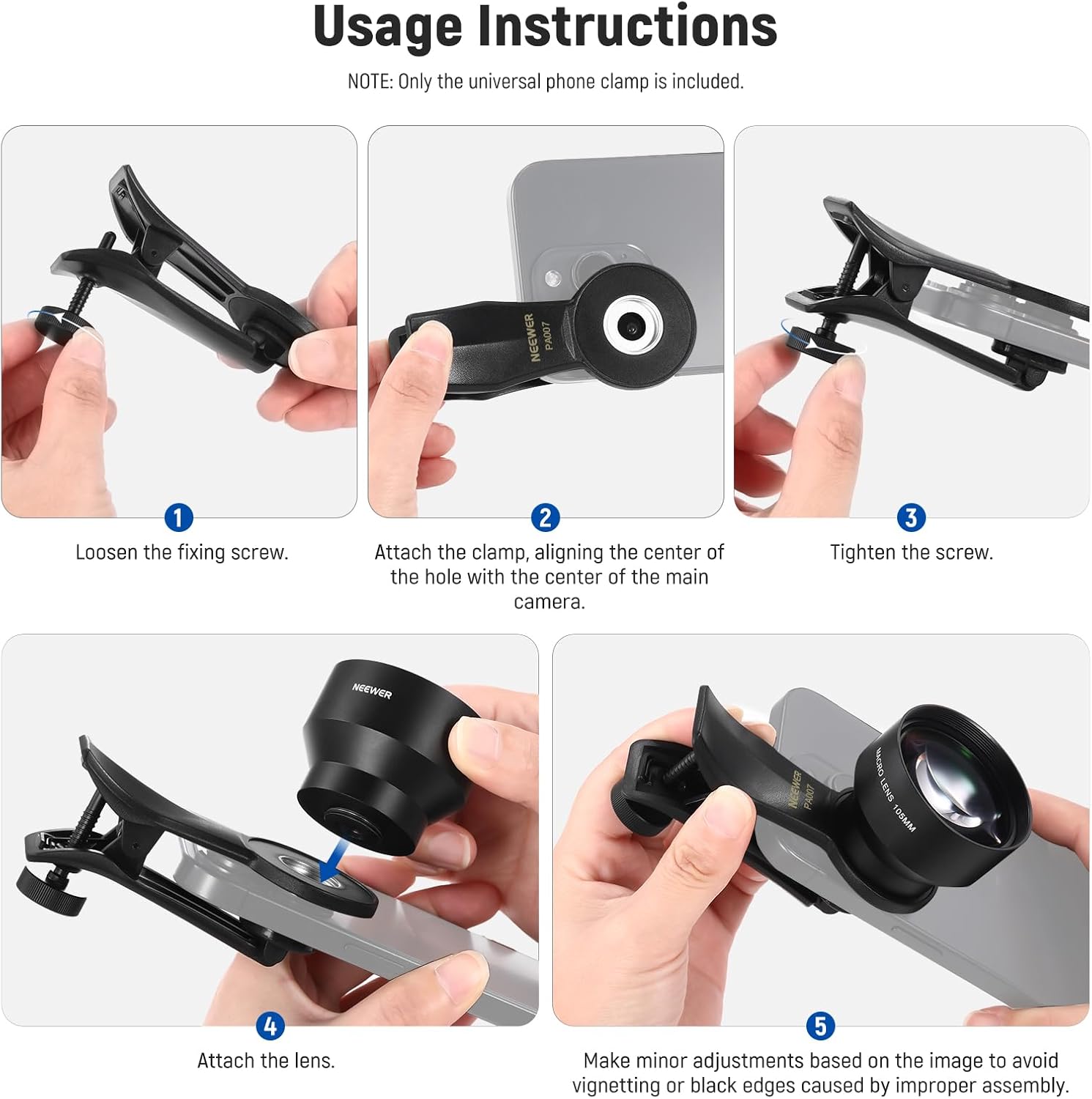 Usage Instructions

NOTE: Only the universal phone clamp is included.

NEEWER
PA007

1
Loosen the fixing screw.

2
Attach the clamp, aligning the center of the hole with the center of the main camera.

3
Tighten the screw.

NEEWER

NEEWER
PA007
MACRO LENS 105MM

4
Attach the lens.

5
Make minor adjustments based on the image to avoid vignetting or black edges caused by improper assembly.