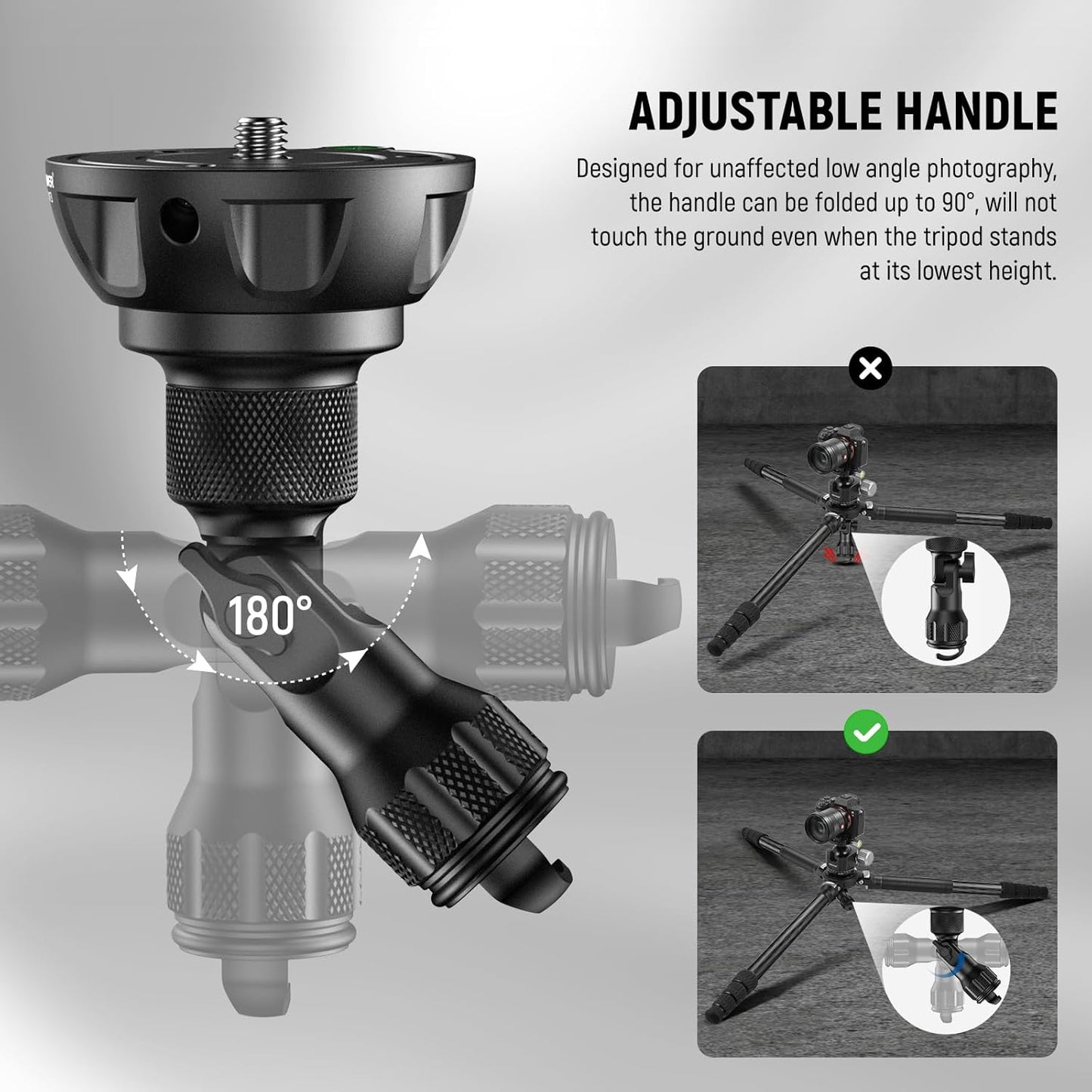 ADJUSTABLE HANDLE

Designed for unaffected low angle photography, the handle can be folded up to 90°, will not touch the ground even when the tripod stands at its lowest height.

180°