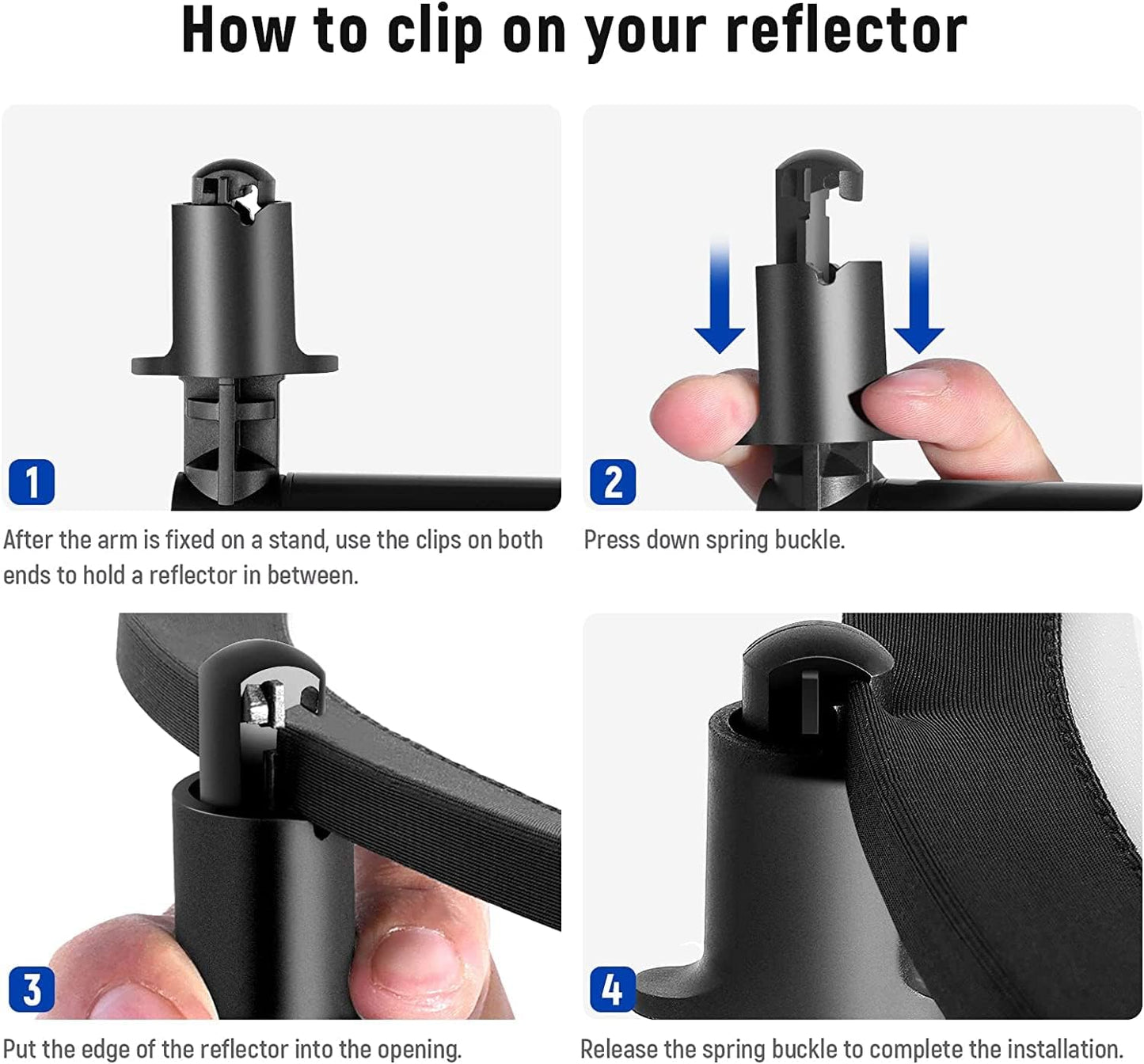 How to clip on your reflector

1

After the arm is fixed on a stand, use the clips on both ends to hold a reflector in between.

2

Press down spring buckle.

3

Put the edge of the reflector into the opening.

4

Release the spring buckle to complete the installation.