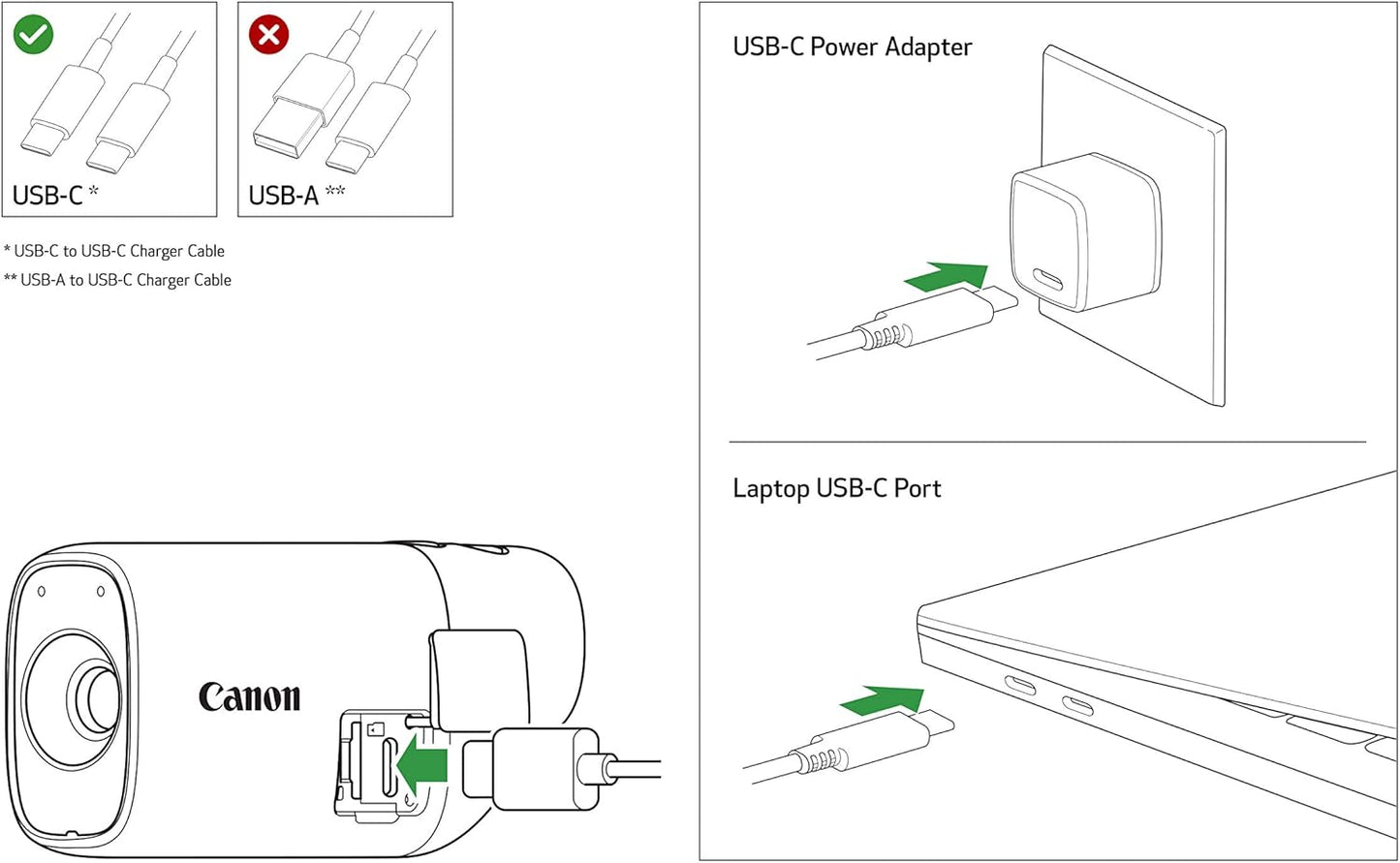 USB-C *

USB-A **

* USB-C to USB-C Charger Cable
** USB-A to USB-C Charger Cable

Canon

USB-C Power Adapter

Laptop USB-C Port