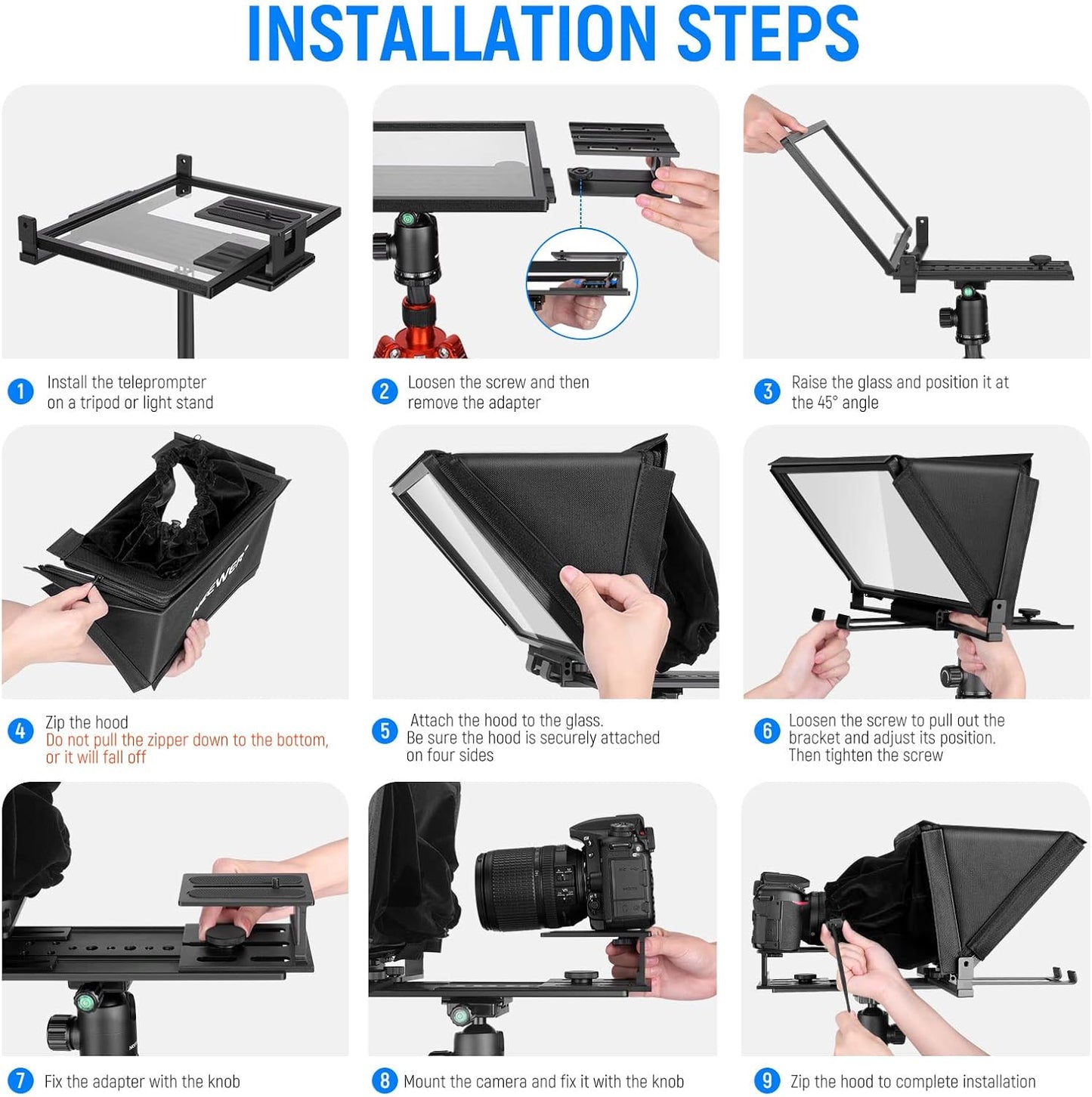 INSTALLATION STEPS

1 Install the teleprompter on a tripod or light stand

2 Loosen the screw and then remove the adapter

3 Raise the glass and position it at the 45° angle

NEEWER

4 Zip the hood
Do not pull the zipper down to the bottom, or it will fall off

5 Attach the hood to the glass.
Be sure the hood is securely attached on four sides

6 Loosen the screw to pull out the bracket and adjust its position.
Then tighten the screw

7 Fix the adapter with the knob

8 Mount the camera and fix it with the knob

9 Zip the hood to complete installation