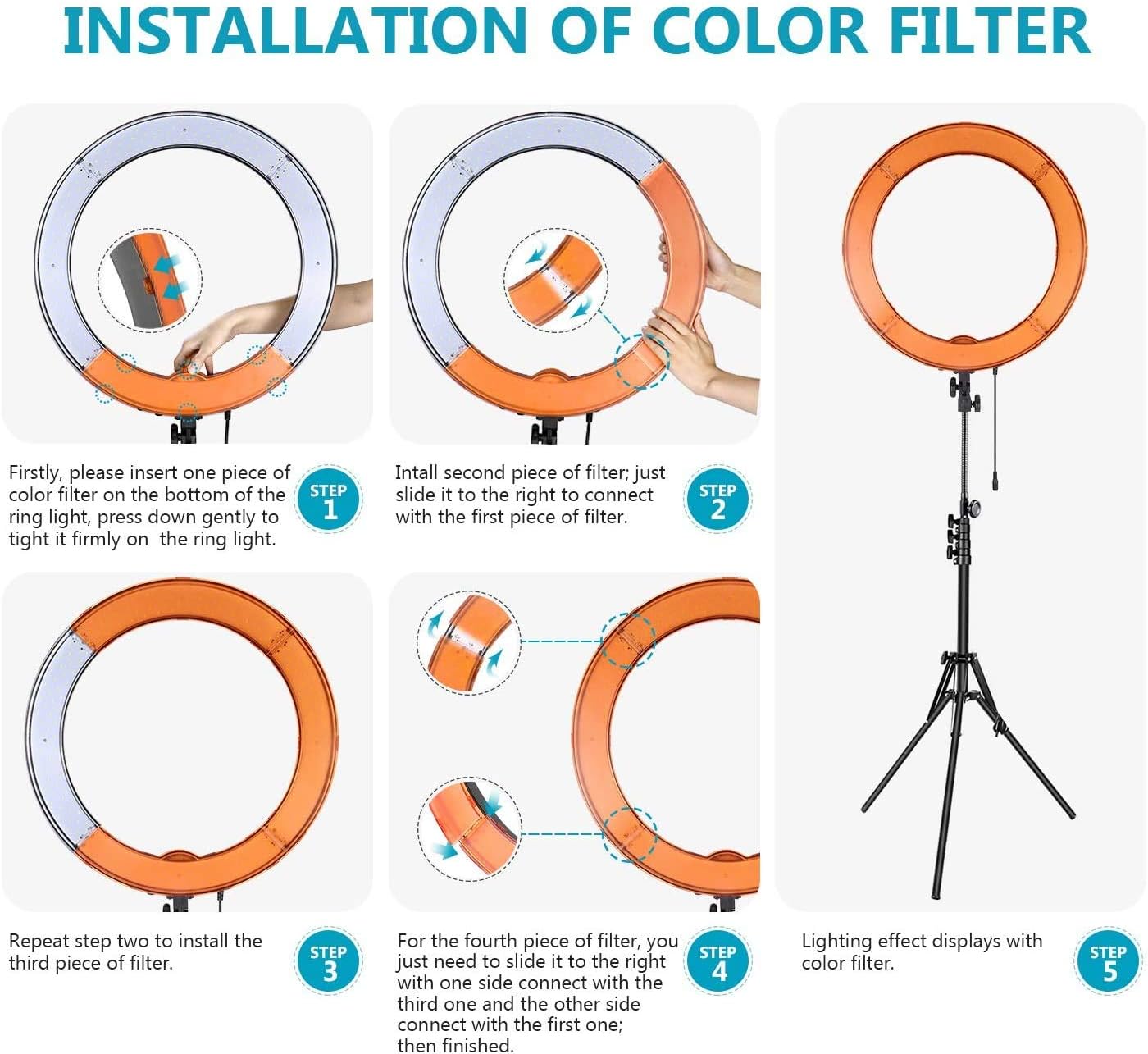 INSTALLATION OF COLOR FILTER

Firstly, please insert one piece of color filter on the bottom of the ring light, press down gently to tight it firmly on the ring light.

STEP 1

Intall second piece of filter; just slide it to the right to connect with the first piece of filter.

STEP 2

Repeat step two to install the third piece of filter.

STEP 3

For the fourth piece of filter, you just need to slide it to the right with one side connect with the third one and the other side connect with the first one; then finished.

STEP 4

Lighting effect displays with color filter.

STEP 5