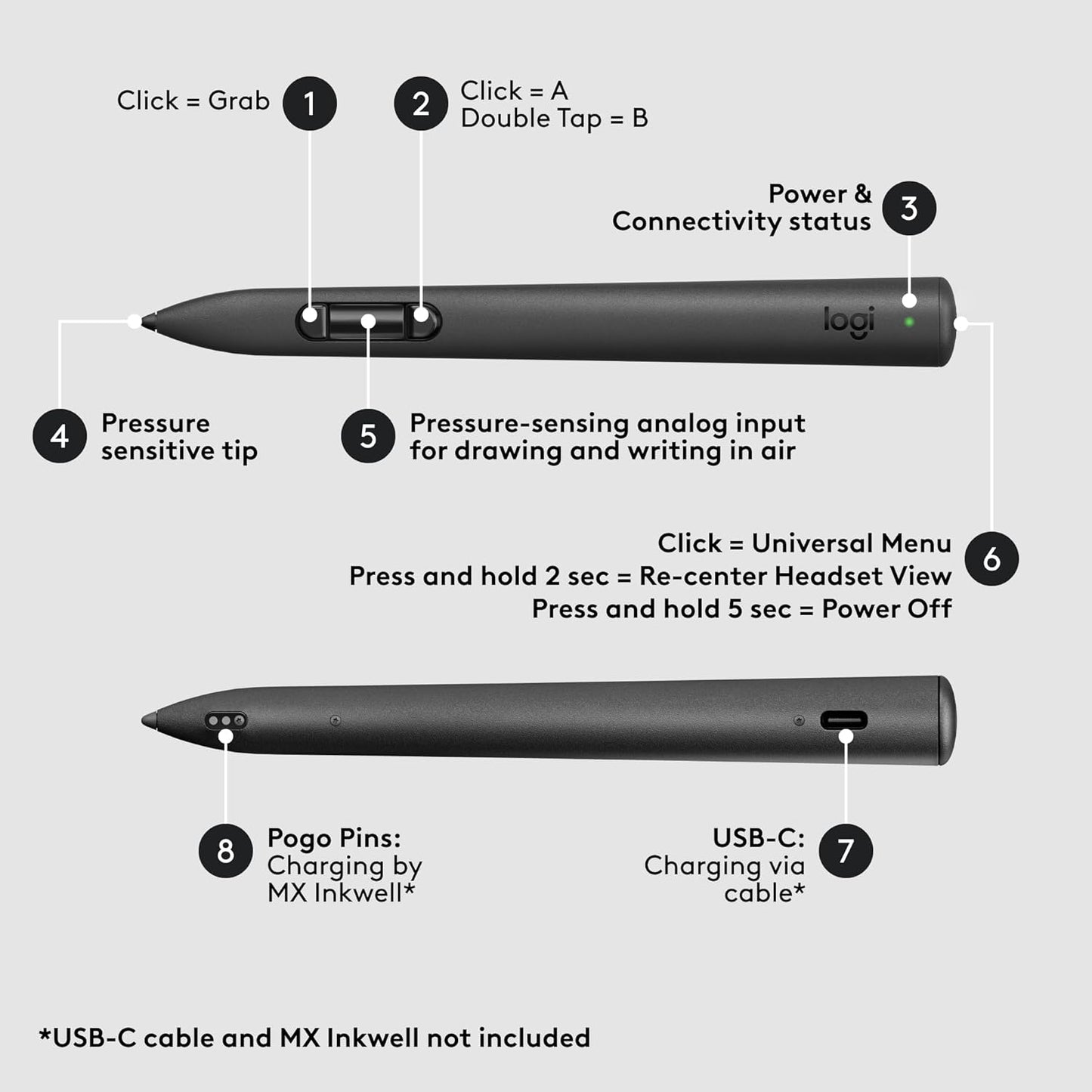 Click = Grab 1

2 Click = A
Double Tap = B

Power &
Connectivity status 3

logi

4 Pressure sensitive tip

5 Pressure-sensing analog input for drawing and writing in air

Click = Universal Menu
Press and hold 2 sec = Re-center Headset View
Press and hold 5 sec = Power Off 6

8 Pogo Pins:
Charging by MX Inkwell*

USB-C:
Charging via cable* 7

*USB-C cable and MX Inkwell not included