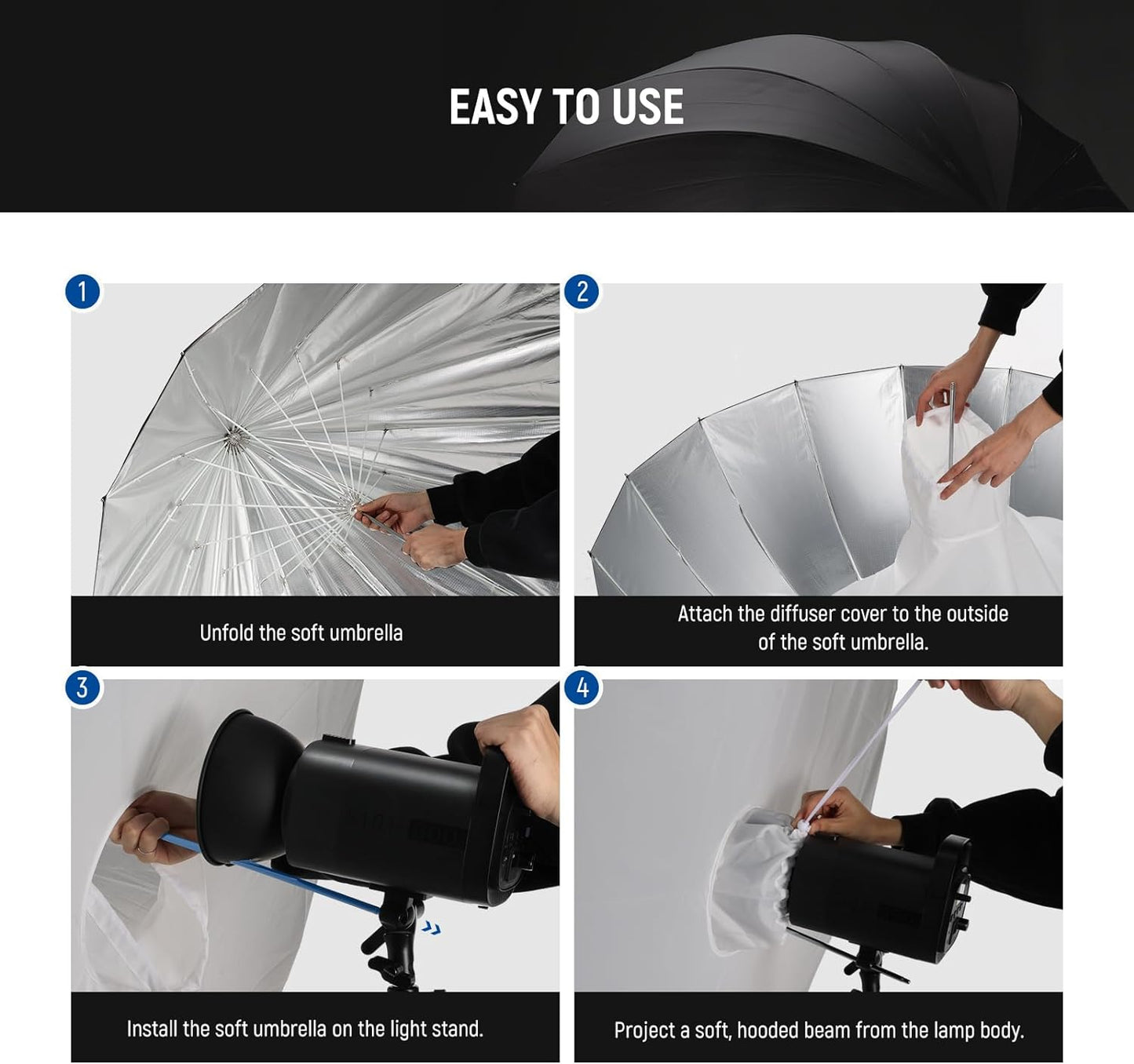 EASY TO USE

1

Unfold the soft umbrella

2

Attach the diffuser cover to the outside of the soft umbrella.

3

Install the soft umbrella on the light stand.

4

Project a soft, hooded beam from the lamp body.