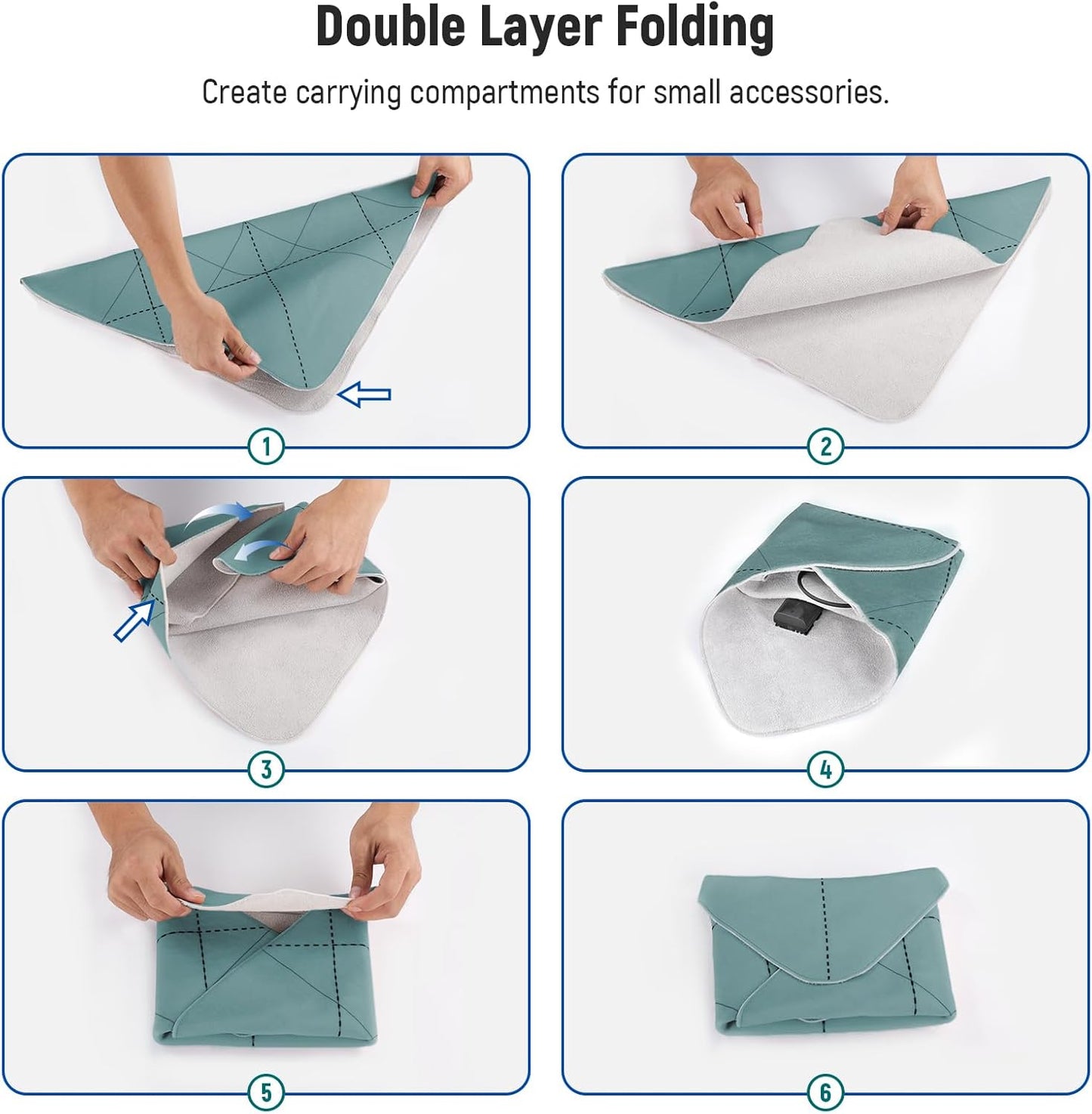 Double Layer Folding

Create carrying compartments for small accessories.

1

2

3

4

5

6