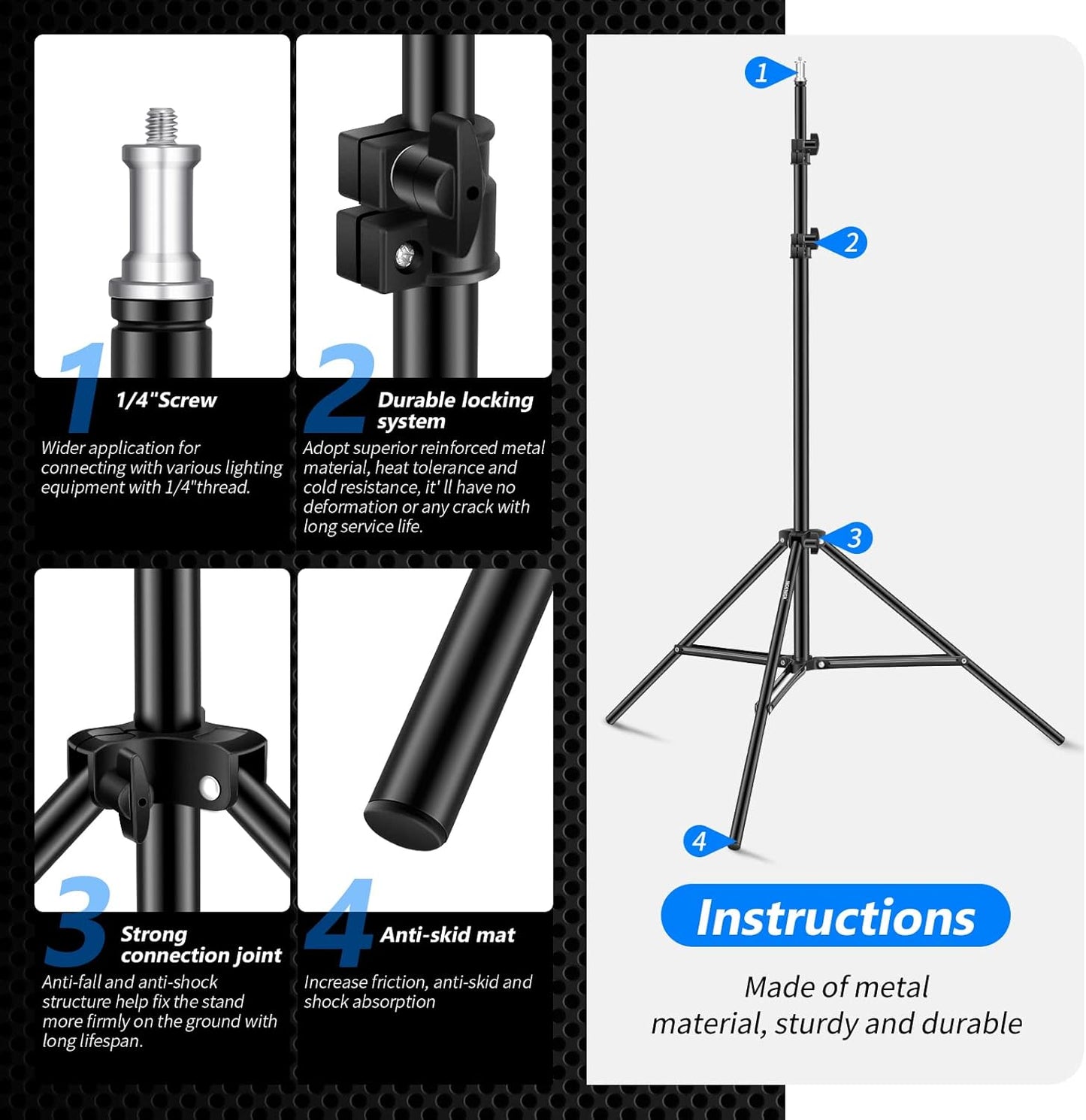 1 1/4"Screw

Wider application for connecting with various lighting equipment with 1/4"thread.

2 Durable locking system

Adopt superior reinforced metal material, heat tolerance and cold resistance, it' ll have no deformation or any crack with long service life.

3 Strong connection joint

Anti-fall and anti-shock structure help fix the stand more firmly on the ground with long lifespan.

4 Anti-skid mat

Increase friction, anti-skid and shock absorption

1

2

3

4

Instructions

Made of metal material, sturdy and durable