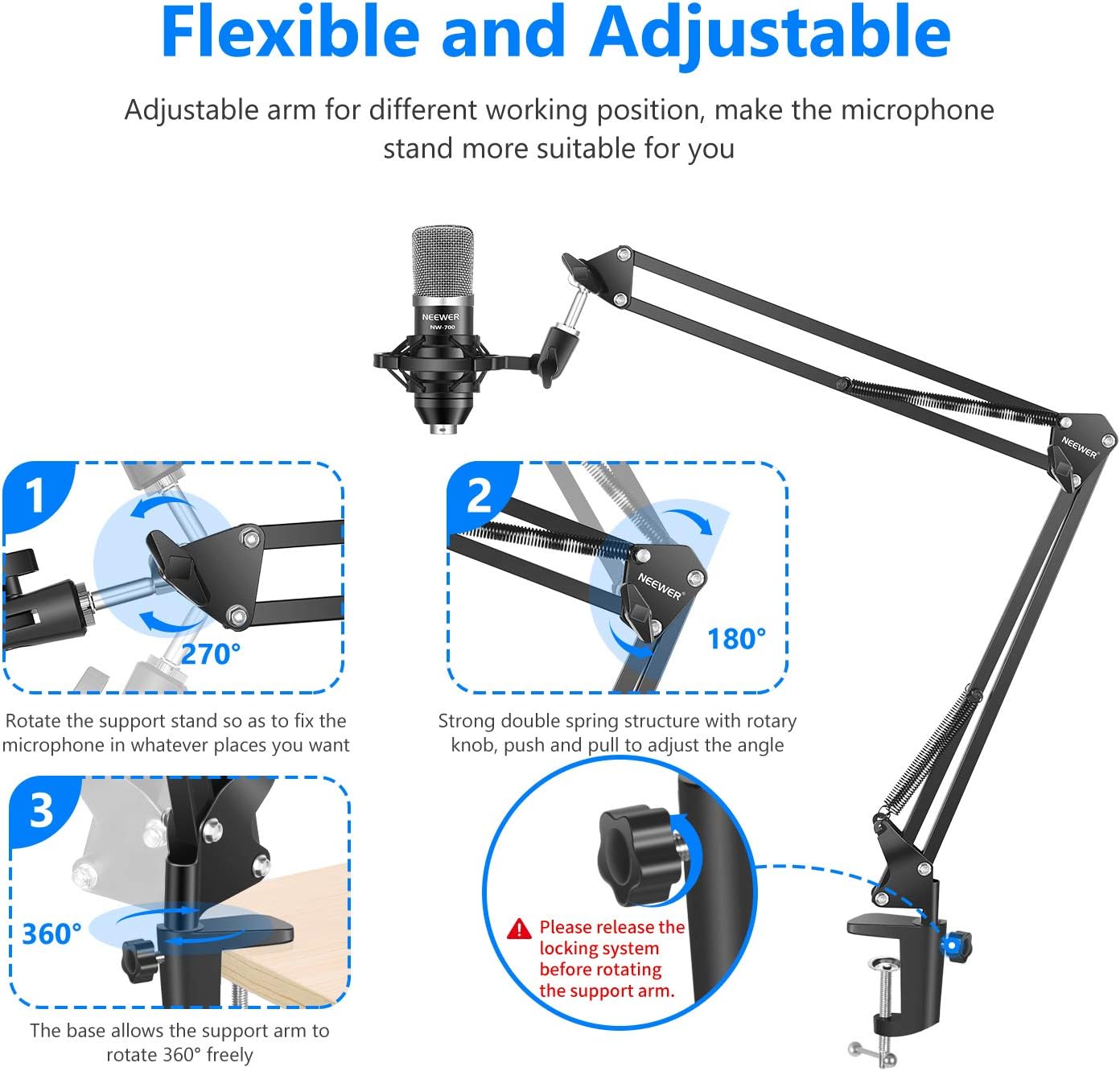 Flexible and Adjustable

Adjustable arm for different working position, make the microphone stand more suitable for you

NEEWER
NW-700

NEEWER

1

270°

Rotate the support stand so as to fix the microphone in whatever places you want

2

NEEWER

180°

Strong double spring structure with rotary knob, push and pull to adjust the angle

3

360°

The base allows the support arm to rotate 360° freely

Please release the locking system before rotating the support arm.