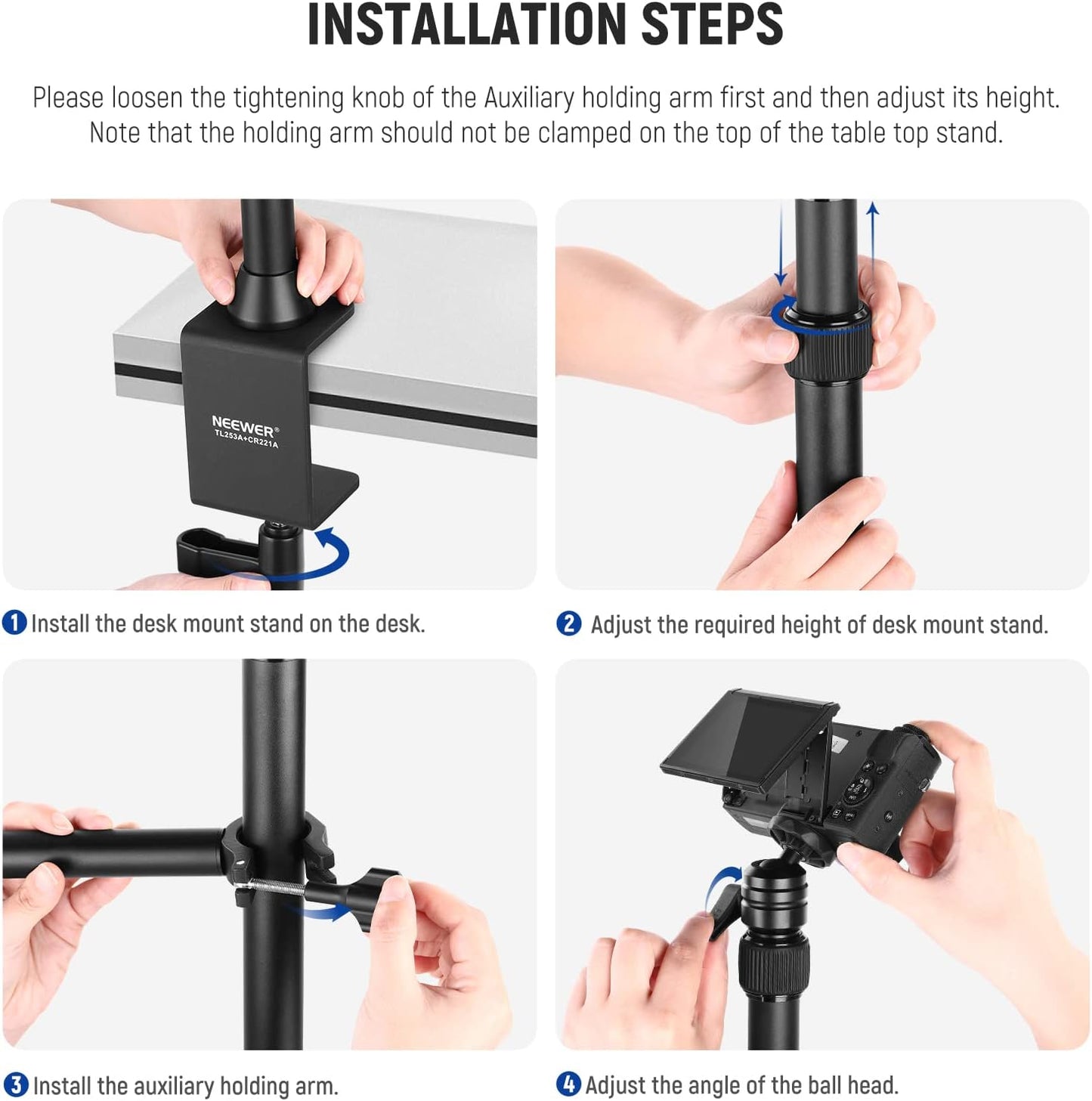 INSTALLATION STEPS

Please loosen the tightening knob of the Auxiliary holding arm first and then adjust its height. Note that the holding arm should not be clamped on the top of the table top stand.

NEEWER®
TL253A+CR221A

1 Install the desk mount stand on the desk.

2 Adjust the required height of desk mount stand.

3 Install the auxiliary holding arm.

4 Adjust the angle of the ball head.