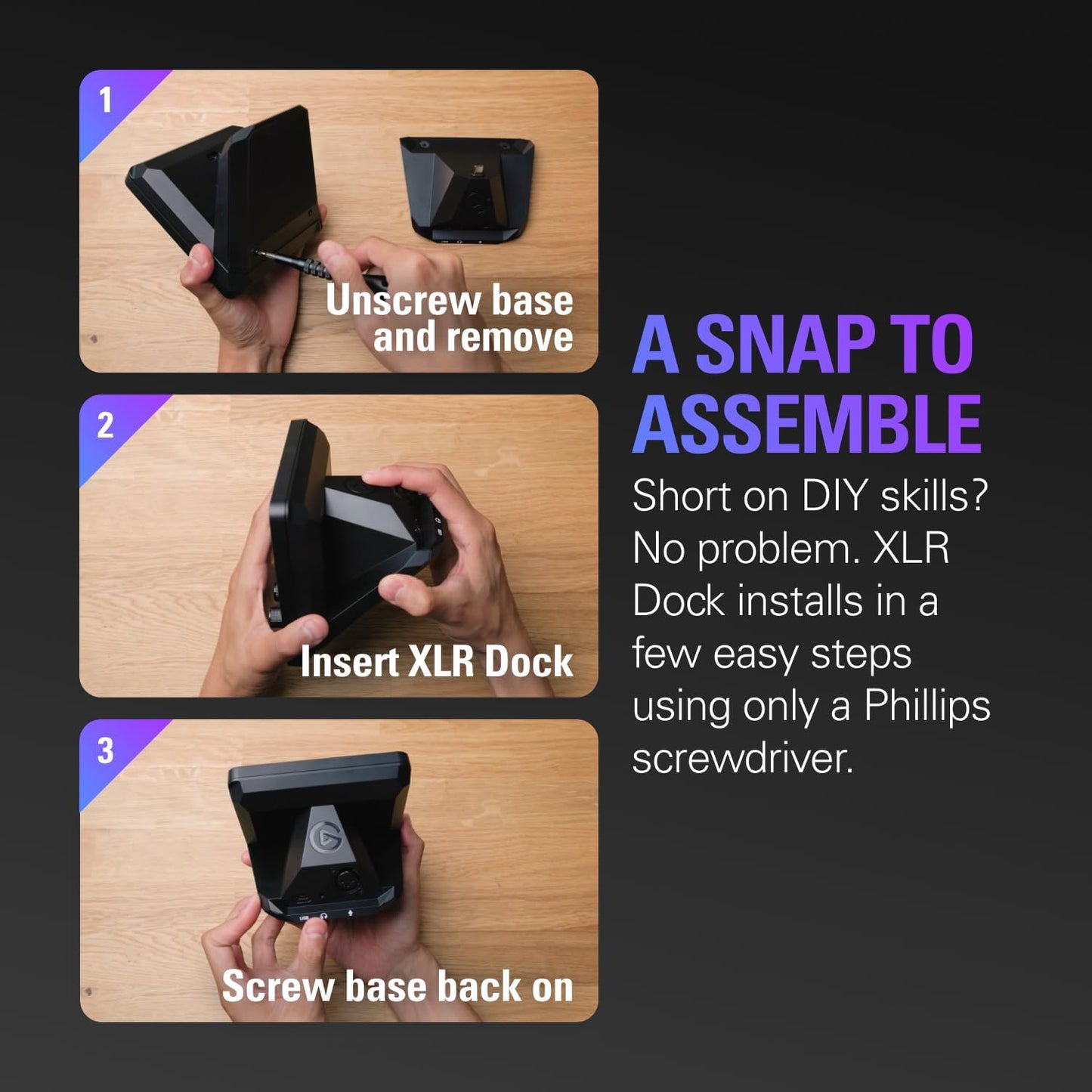 1

Unscrew base and remove

2

Insert XLR Dock

3

Screw base back on

A SNAP TO ASSEMBLE

Short on DIY skills? No problem. XLR Dock installs in a few easy steps using only a Phillips screwdriver.