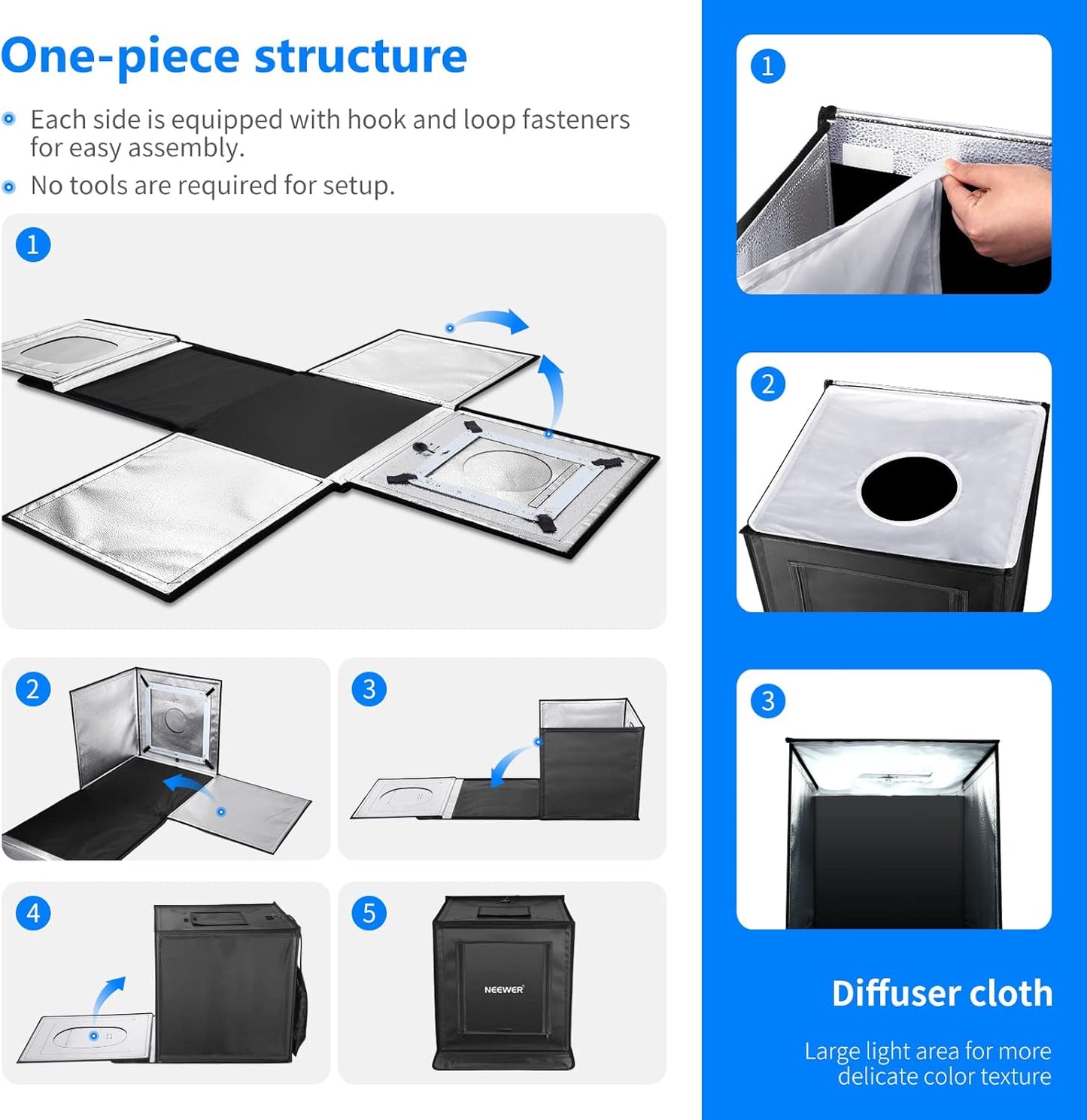 One-piece structure

Each side is equipped with hook and loop fasteners for easy assembly.

No tools are required for setup.

1

2

3

4

5

NEEWER

1

2

3

Diffuser cloth

Large light area for more delicate color texture