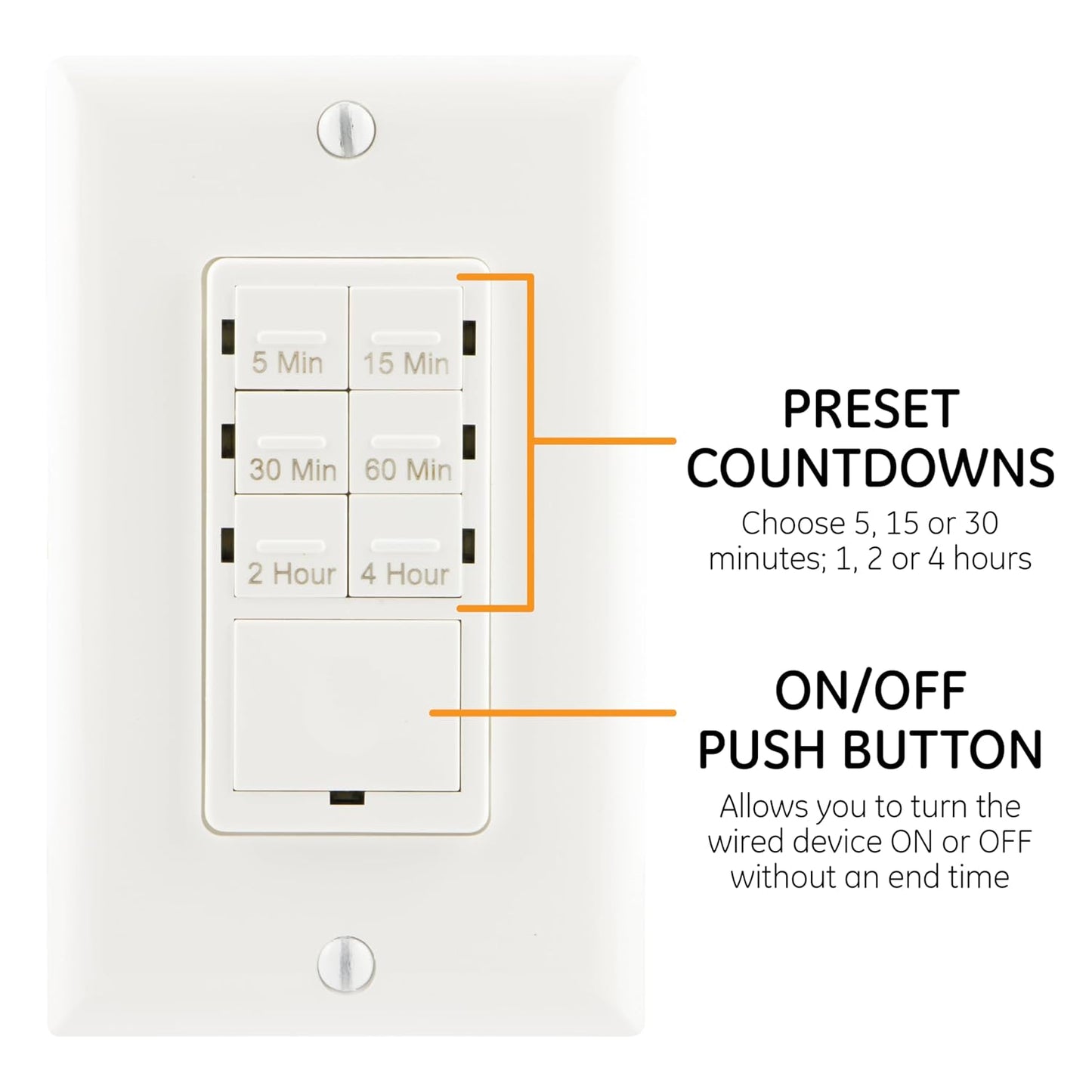 5 Min
15 Min
30 Min
60 Min
2 Hour
4 Hour

PRESET COUNTDOWNS
Choose 5, 15 or 30 minutes; 1, 2 or 4 hours

ON/OFF PUSH BUTTON
Allows you to turn the wired device ON or OFF without an end time