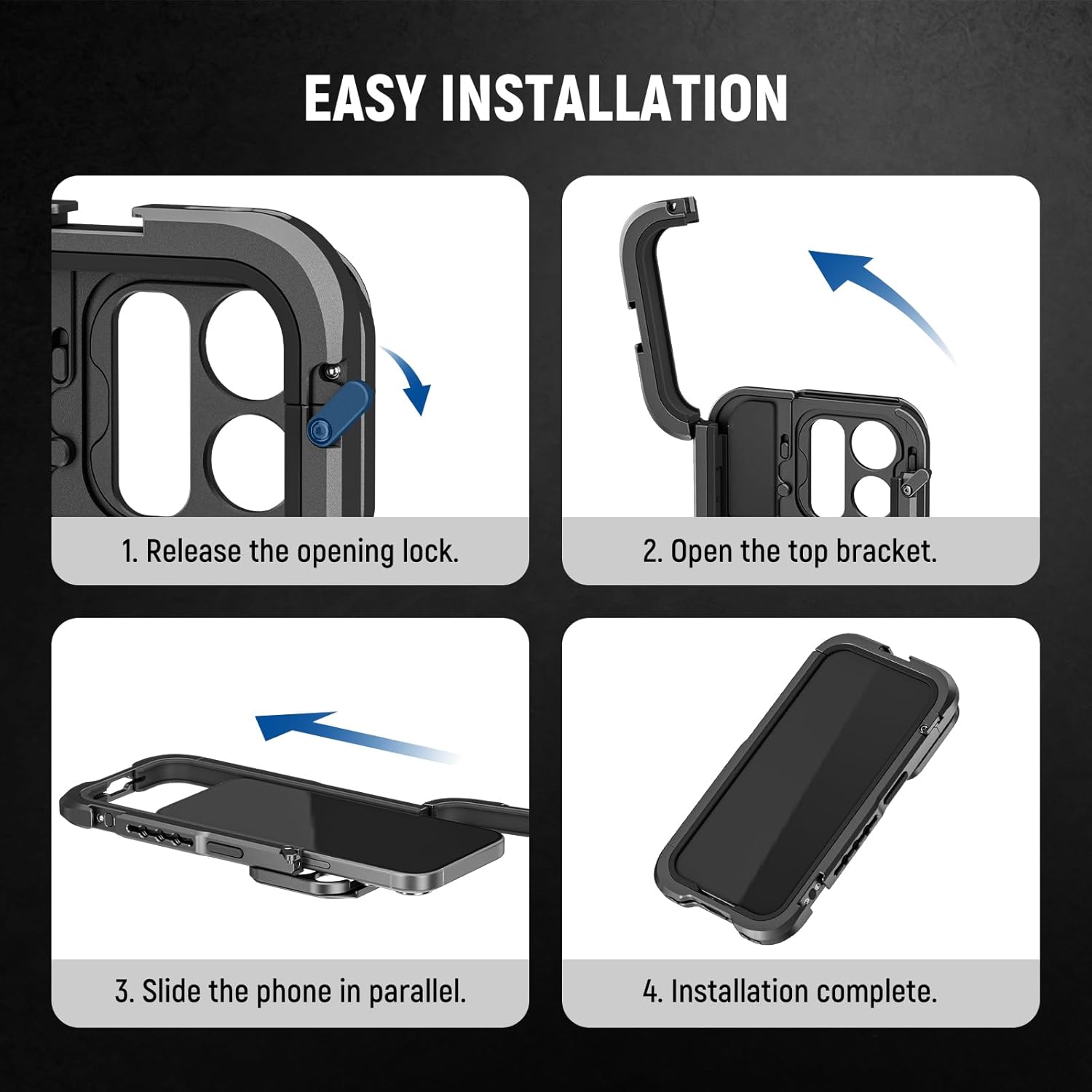 EASY INSTALLATION

1. Release the opening lock.

2. Open the top bracket.

3. Slide the phone in parallel.

4. Installation complete.