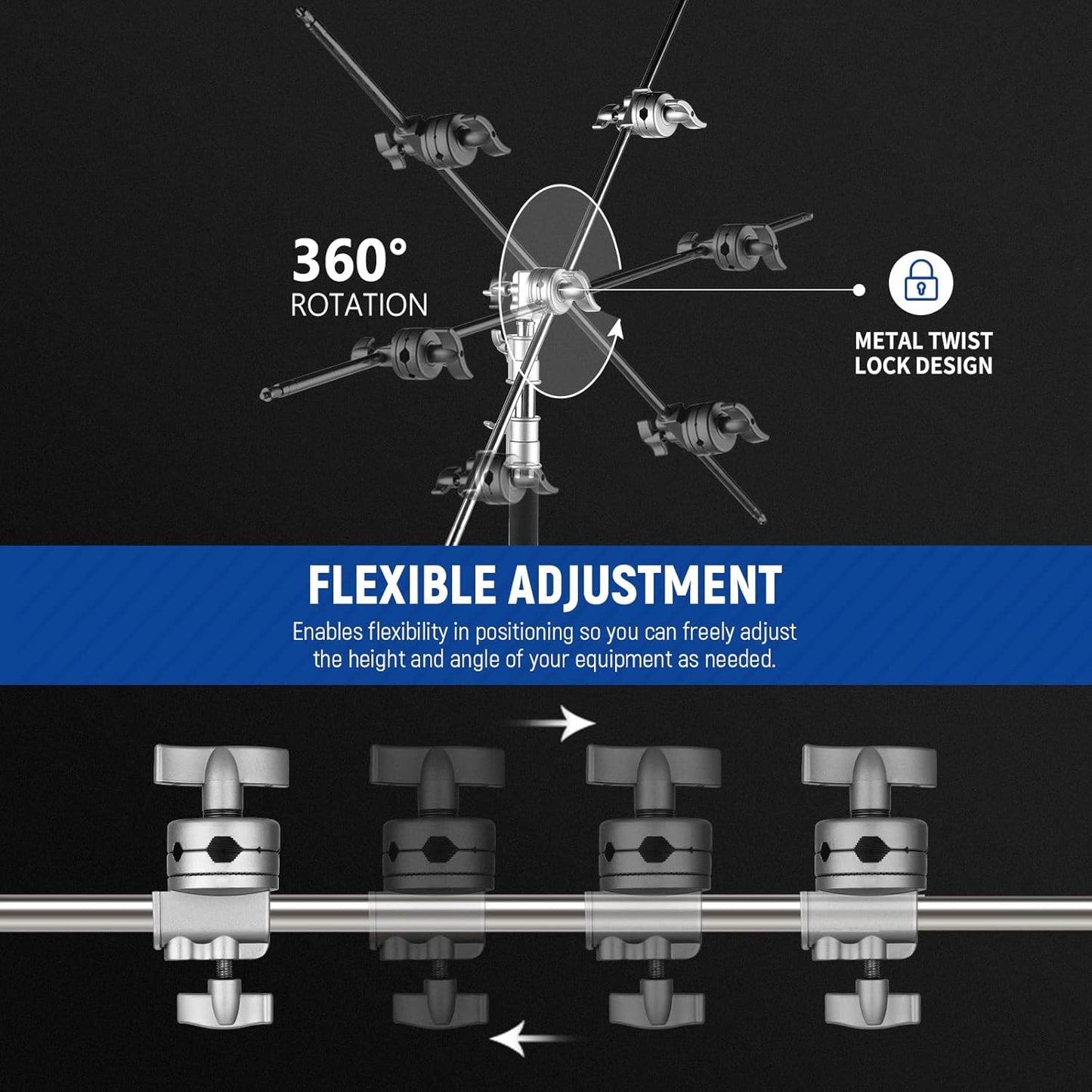 360°
ROTATION

METAL TWIST LOCK DESIGN

FLEXIBLE ADJUSTMENT

Enables flexibility in positioning so you can freely adjust the height and angle of your equipment as needed.