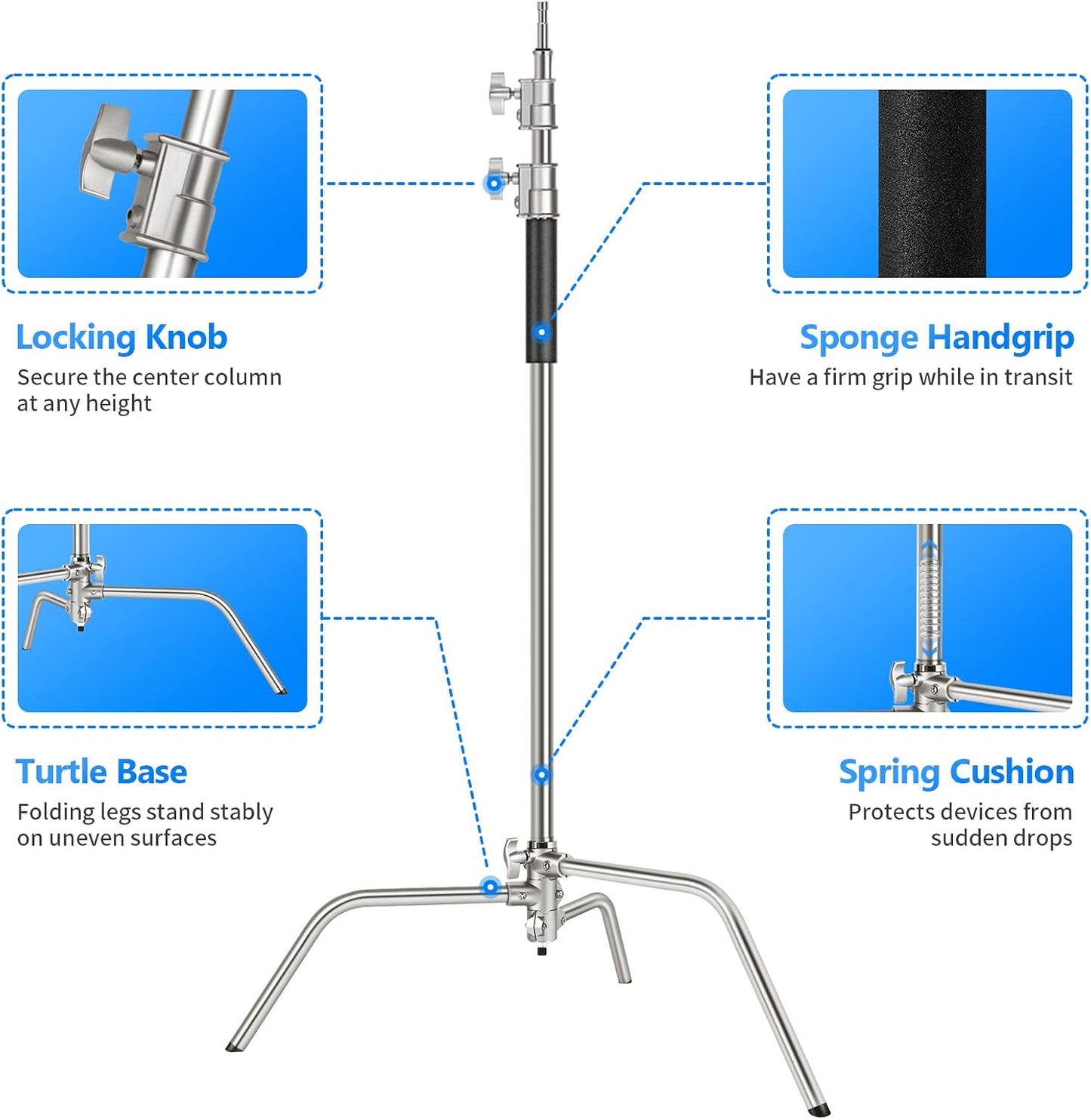 Locking Knob
Secure the center column at any height

Sponge Handgrip
Have a firm grip while in transit

Turtle Base
Folding legs stand stably on uneven surfaces

Spring Cushion
Protects devices from sudden drops