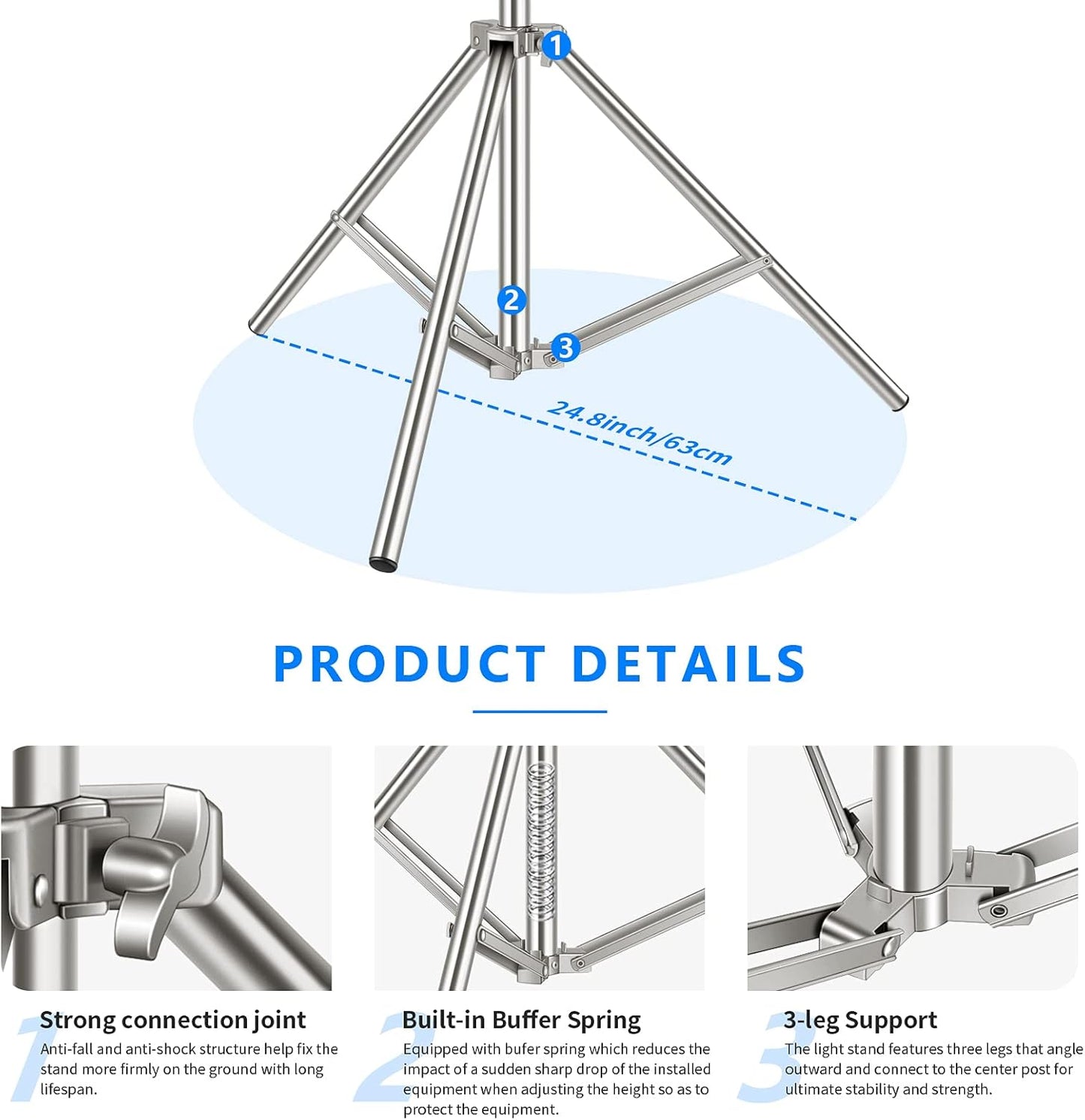 1

2

3

24.8inch/63cm

PRODUCT DETAILS

1
Strong connection joint
Anti-fall and anti-shock structure help fix the stand more firmly on the ground with long lifespan.

2
Built-in Buffer Spring
Equipped with bufer spring which reduces the impact of a sudden sharp drop of the installed equipment when adjusting the height so as to protect the equipment.

3
3-leg Support
The light stand features three legs that angle outward and connect to the center post for ultimate stability and strength.