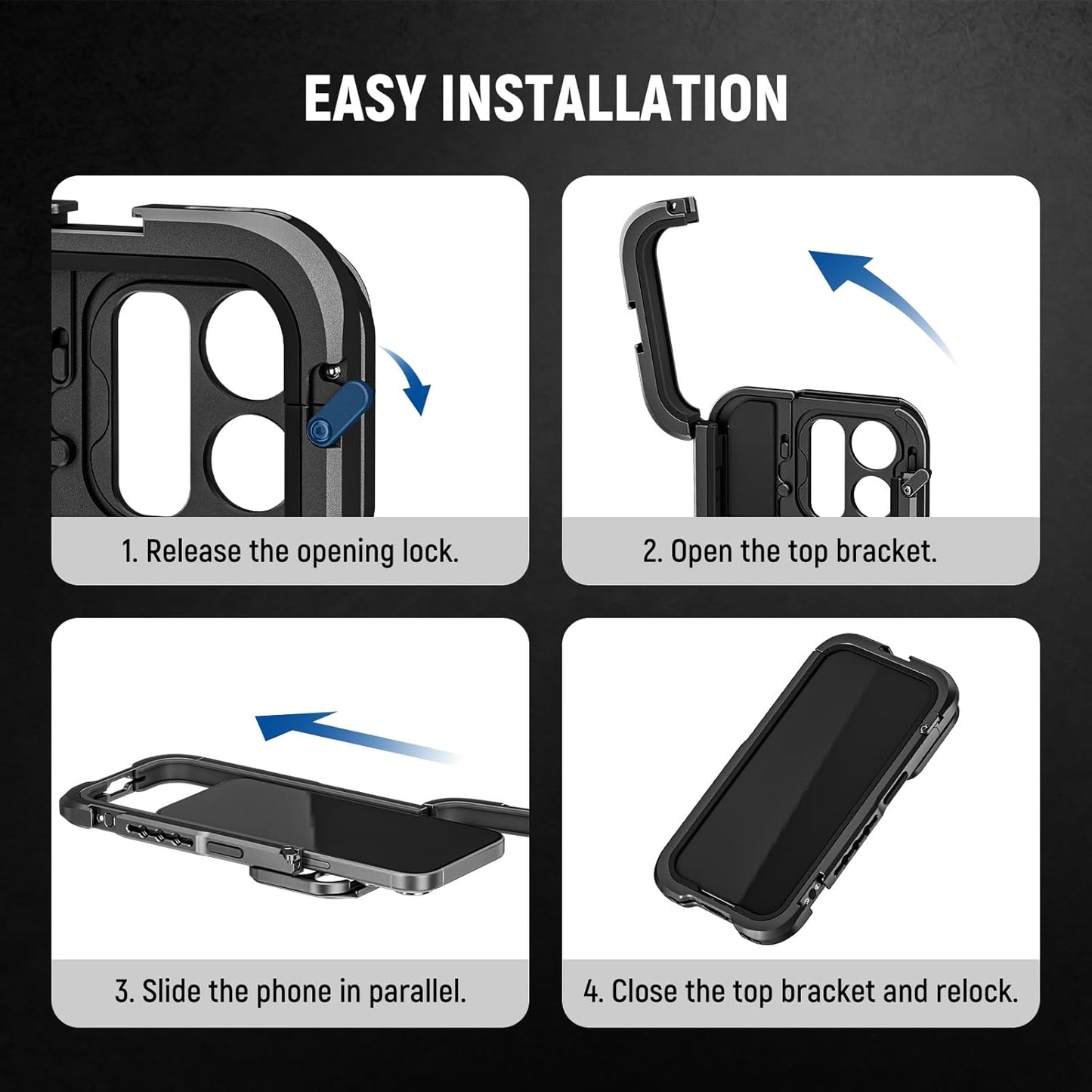 EASY INSTALLATION

1. Release the opening lock.

2. Open the top bracket.

3. Slide the phone in parallel.

4. Close the top bracket and relock.