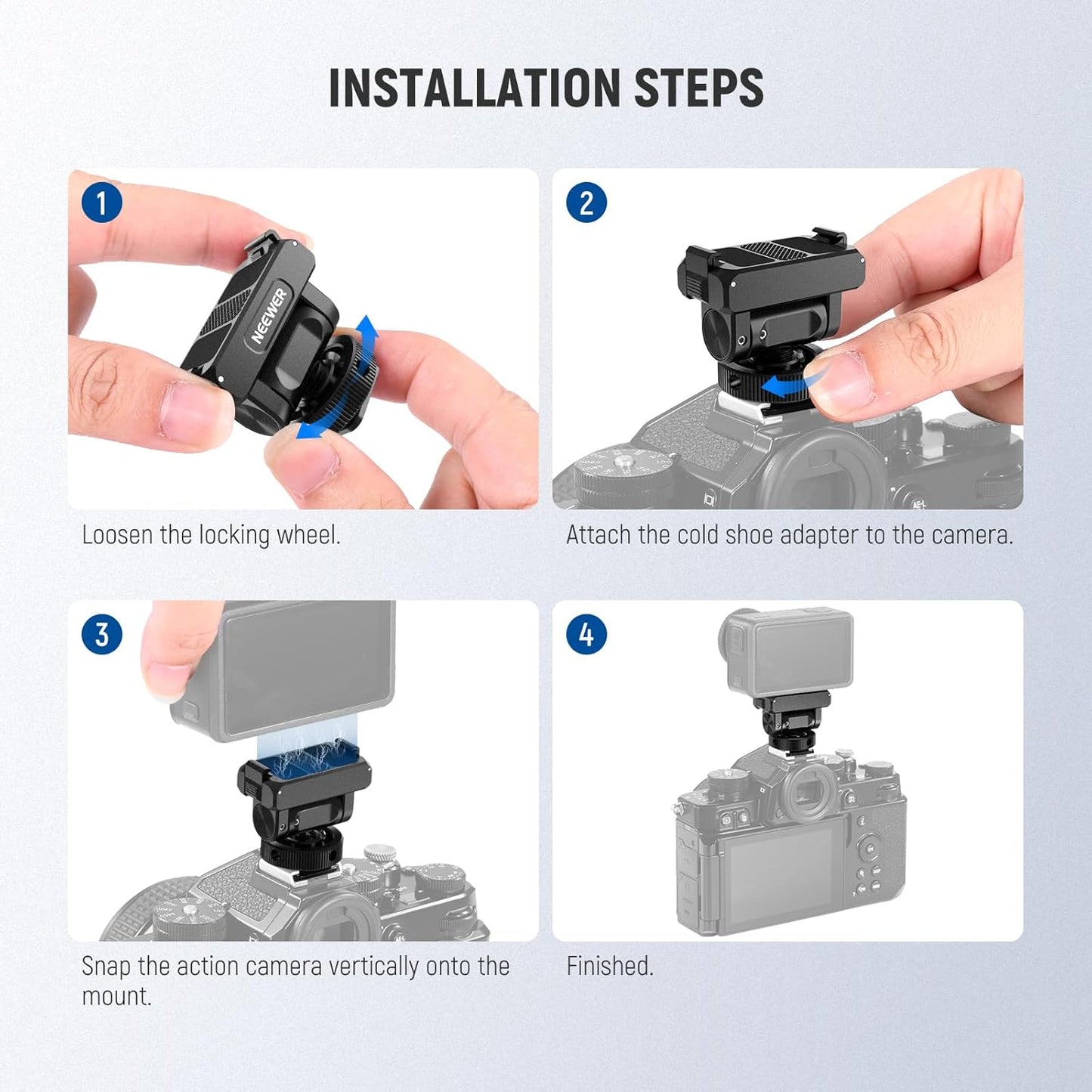 INSTALLATION STEPS

1

NEEWER

Loosen the locking wheel.

2

Attach the cold shoe adapter to the camera.

3

Snap the action camera vertically onto the mount.

4

Finished.