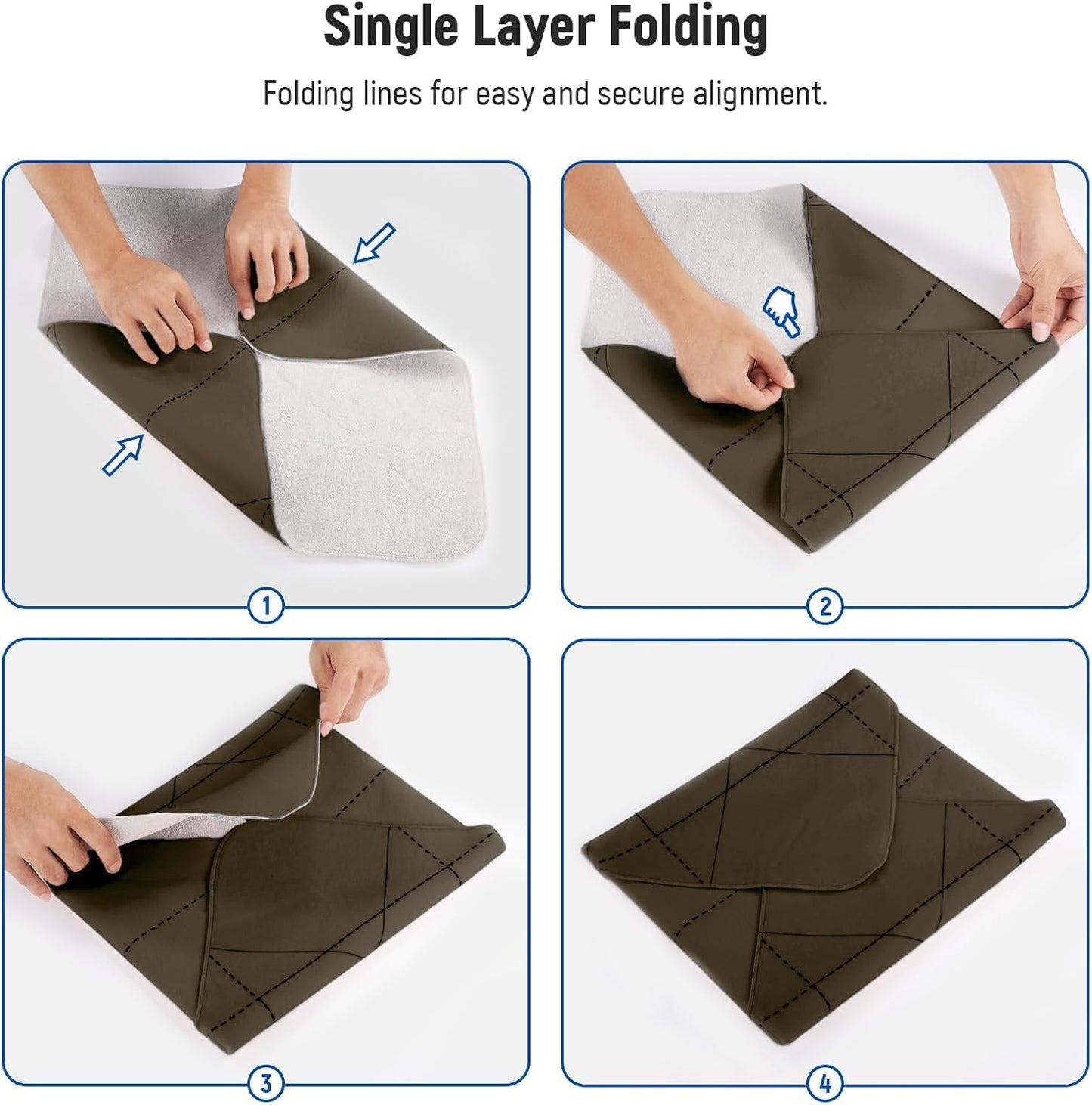 Single Layer Folding

Folding lines for easy and secure alignment.

1

2

3

4