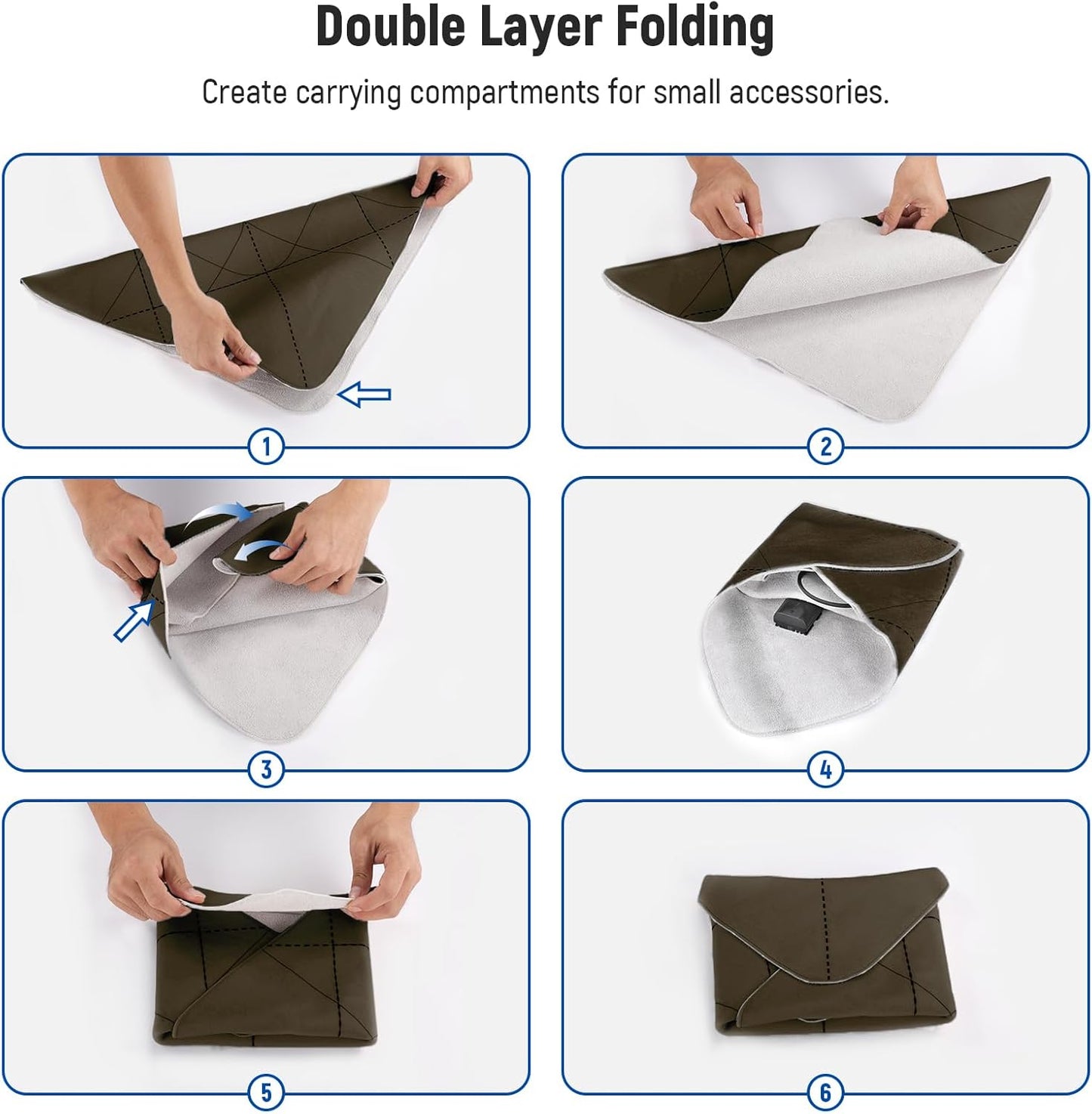 Double Layer Folding

Create carrying compartments for small accessories.

1

2

3

4

5

6