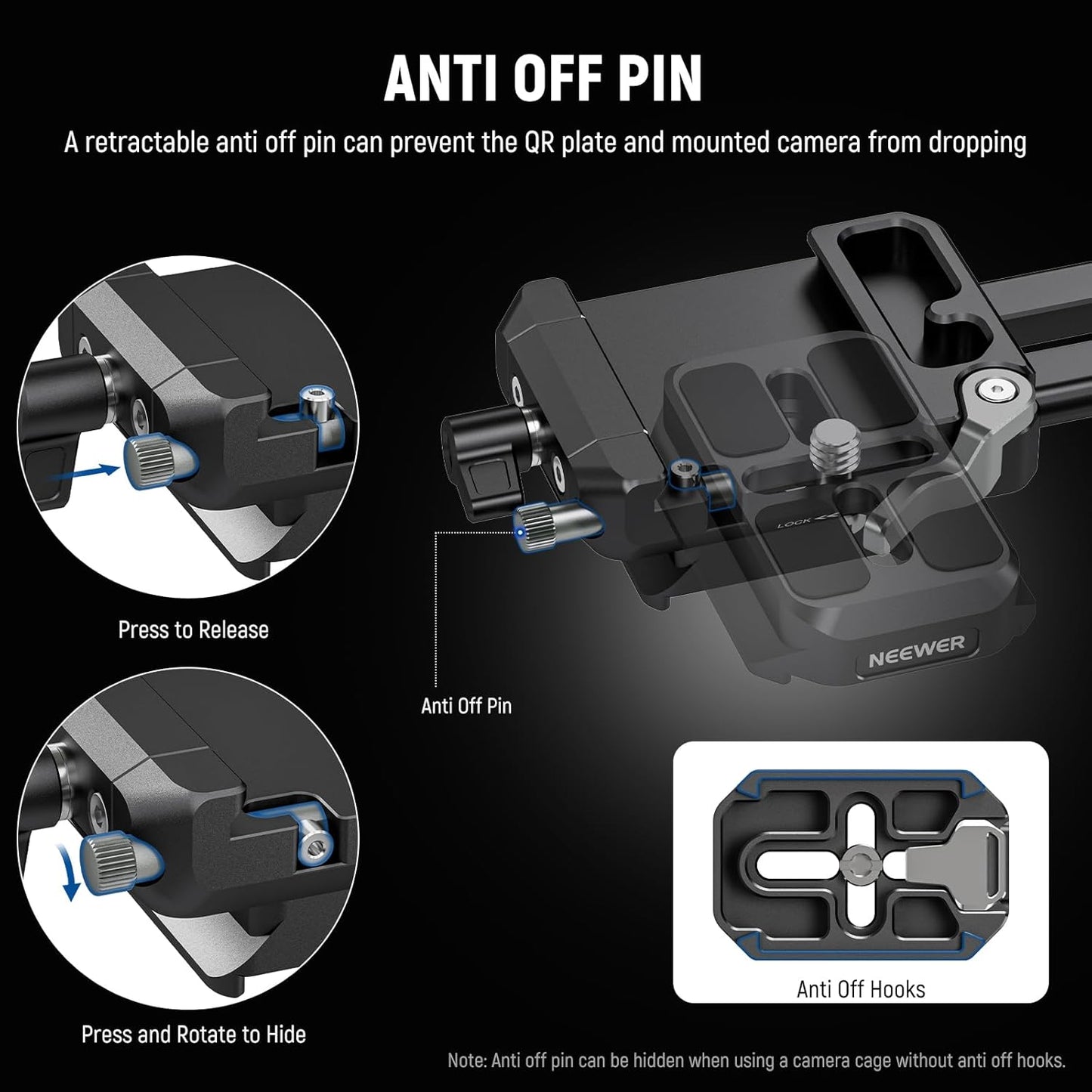 ANTI OFF PIN

A retractable anti off pin can prevent the QR plate and mounted camera from dropping

Press to Release

LOCK

NEEWER

Anti Off Pin

Press and Rotate to Hide

Anti Off Hooks

Note: Anti off pin can be hidden when using a camera cage without anti off hooks.