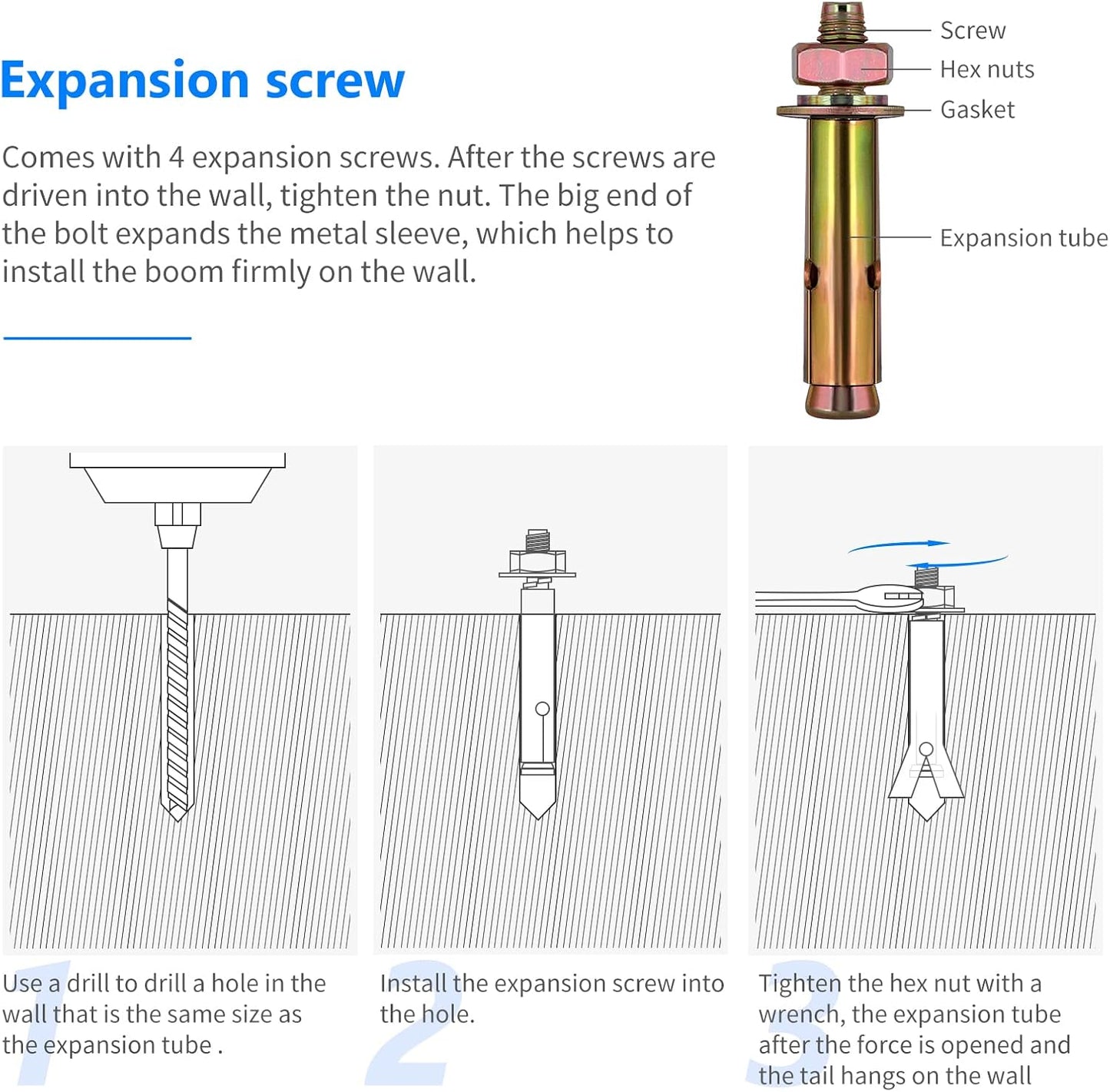 Expansion screw

Comes with 4 expansion screws. After the screws are driven into the wall, tighten the nut. The big end of the bolt expands the metal sleeve, which helps to install the boom firmly on the wall.

Screw
Hex nuts
Gasket
Expansion tube

1
Use a drill to drill a hole in the wall that is the same size as the expansion tube .

2
Install the expansion screw into the hole.

3
Tighten the hex nut with a wrench, the expansion tube after the force is opened and the tail hangs on the wall