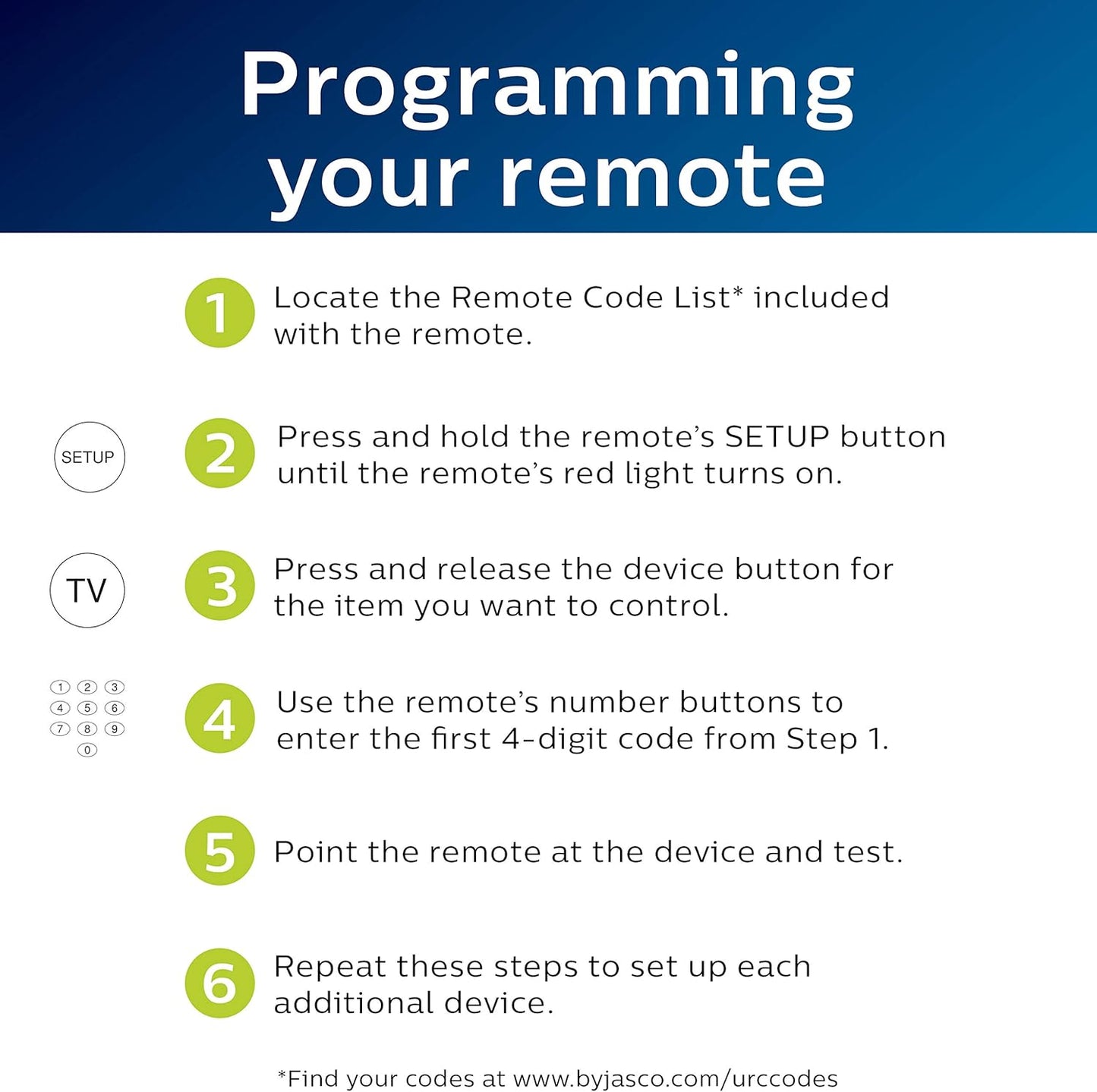 Programming your remote

1 Locate the Remote Code List* included with the remote.

SETUP

2 Press and hold the remote's SETUP button until the remote's red light turns on.

TV

3 Press and release the device button for the item you want to control.

1 2 3
4 5 6
7 8 9
0

4 Use the remote's number buttons to enter the first 4-digit code from Step 1.

5 Point the remote at the device and test.

6 Repeat these steps to set up each additional device.

*Find your codes at www.byjasco.com/urccodes