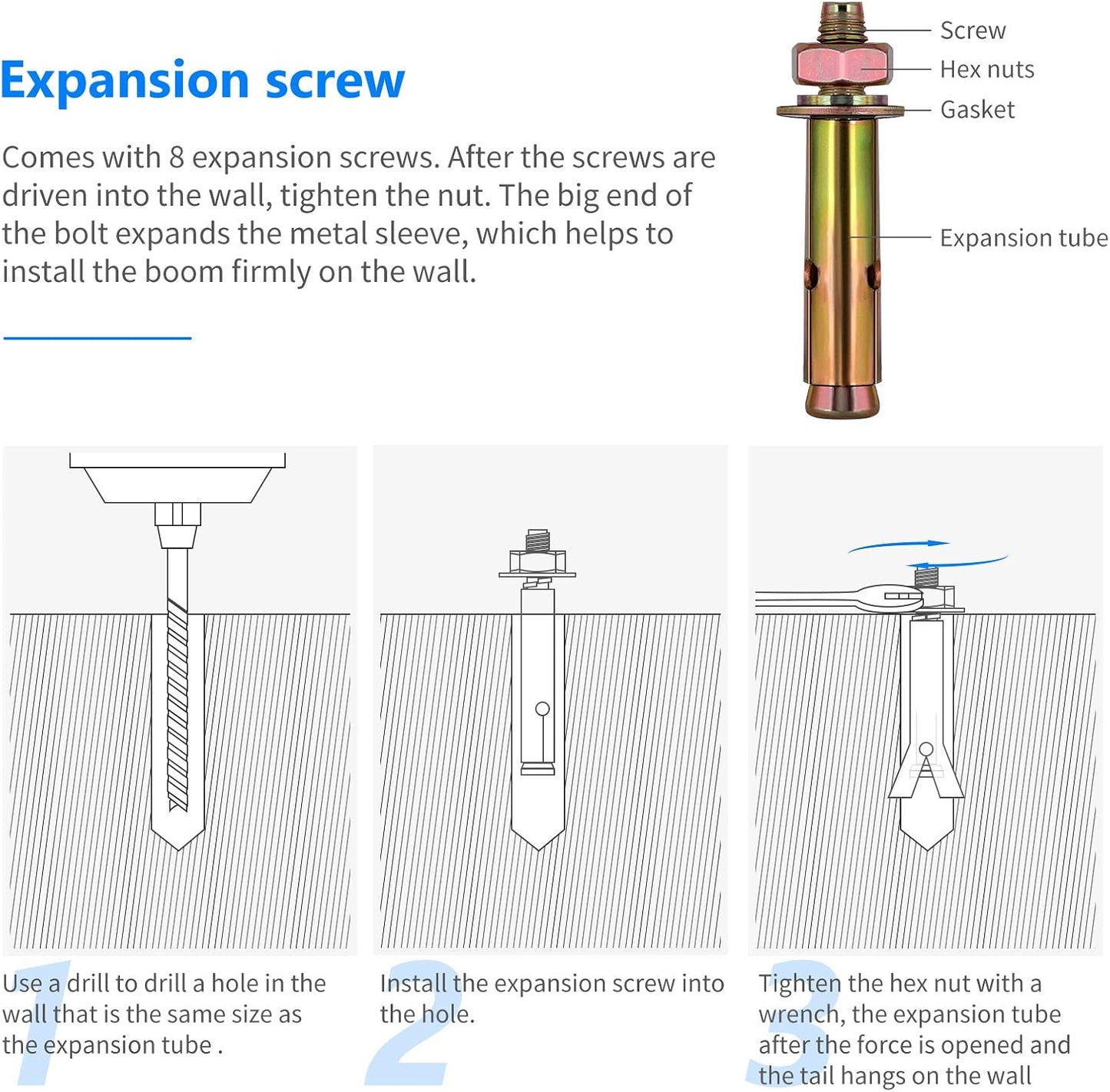 Expansion screw

Comes with 8 expansion screws. After the screws are driven into the wall, tighten the nut. The big end of the bolt expands the metal sleeve, which helps to install the boom firmly on the wall.

Screw
Hex nuts
Gasket
Expansion tube

1
Use a drill to drill a hole in the wall that is the same size as the expansion tube .

2
Install the expansion screw into the hole.

3
Tighten the hex nut with a wrench, the expansion tube after the force is opened and the tail hangs on the wall