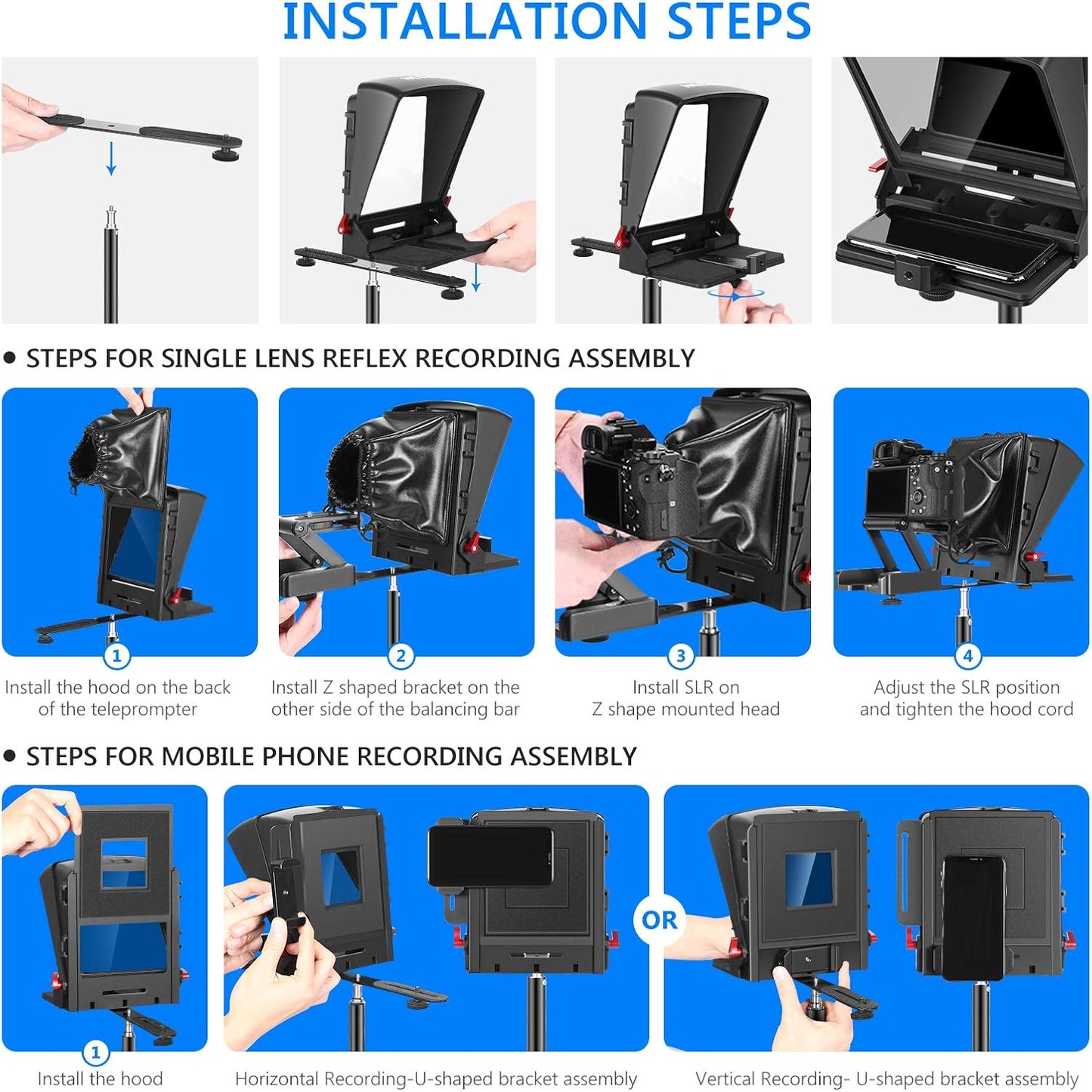 INSTALLATION STEPS

● STEPS FOR SINGLE LENS REFLEX RECORDING ASSEMBLY

1
Install the hood on the back of the teleprompter

2
Install Z shaped bracket on the other side of the balancing bar

3
Install SLR on Z shape mounted head

4
Adjust the SLR position and tighten the hood cord

● STEPS FOR MOBILE PHONE RECORDING ASSEMBLY

1
Install the hood

Horizontal Recording-U-shaped bracket assembly

OR

Vertical Recording- U-shaped bracket assembly