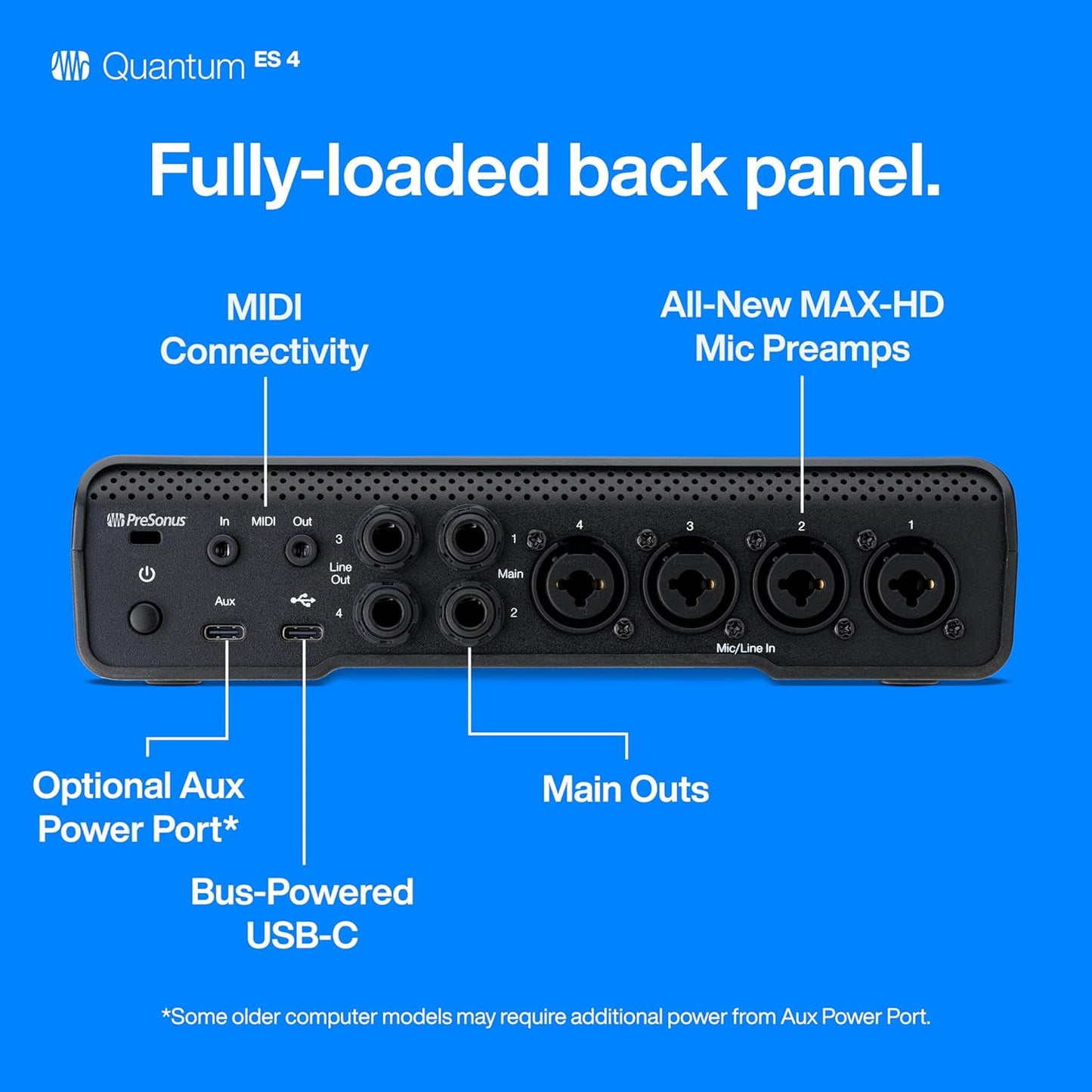 Quantum ES 4

Fully-loaded back panel.

MIDI Connectivity

All-New MAX-HD Mic Preamps

PreSonus

In MIDI Out

Aux

3

Line Out

4

1

Main

2

4 3 2 1

Mic/Line In

Optional Aux Power Port*

Bus-Powered USB-C

Main Outs

*Some older computer models may require additional power from Aux Power Port.