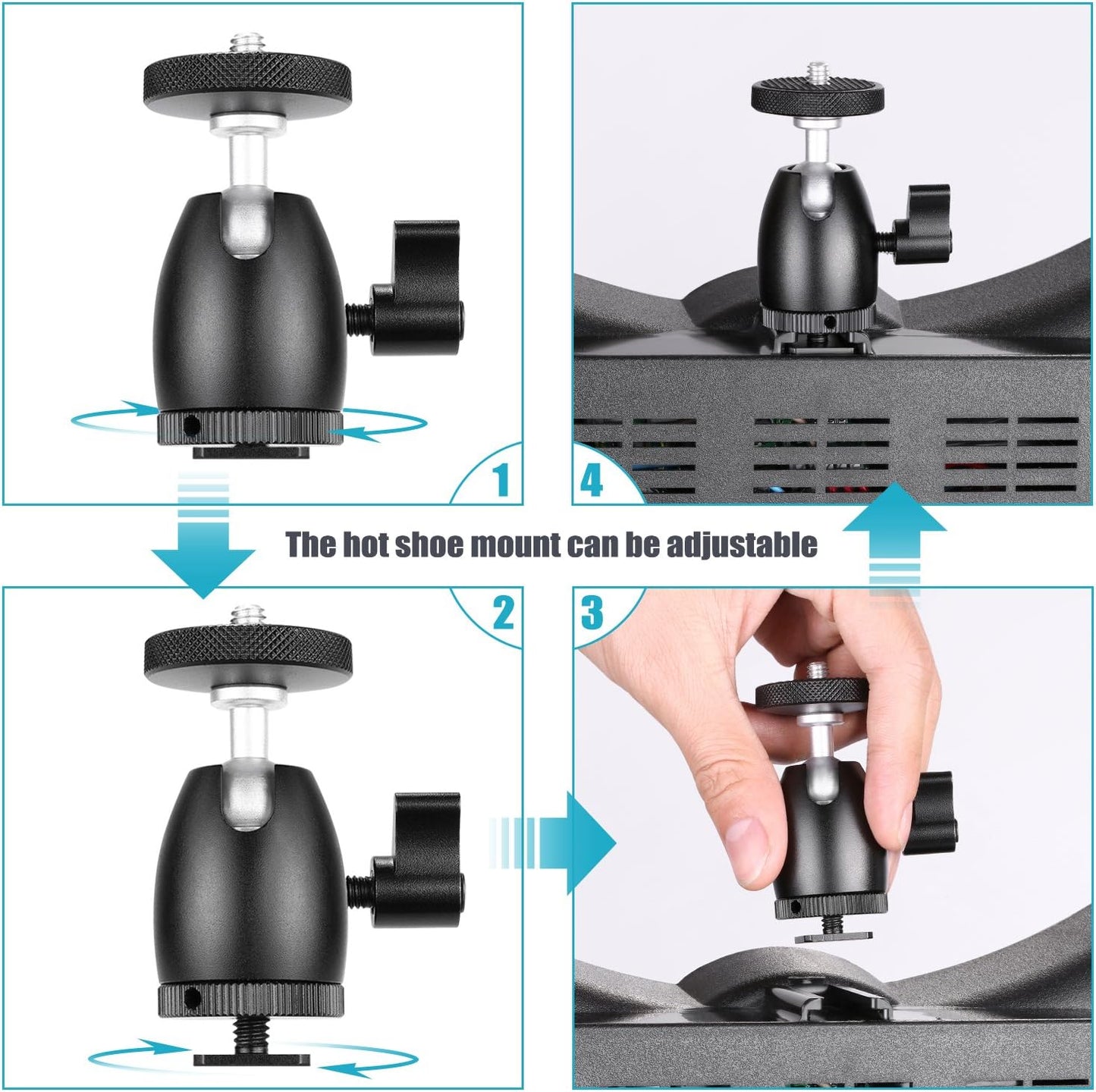 1

4

The hot shoe mount can be adjustable

2

3