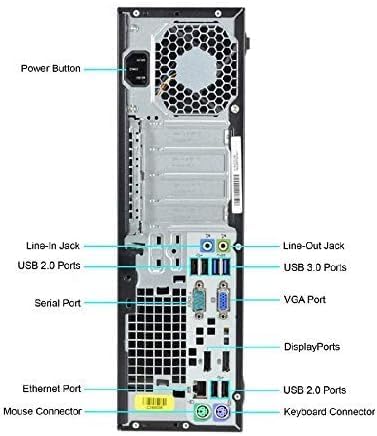 Power Button

Line-In Jack

USB 2.0 Ports

Serial Port

Ethernet Port

Mouse Connector

Line-Out Jack

USB 3.0 Ports

VGA Port

DisplayPorts

USB 2.0 Ports

Keyboard Connector