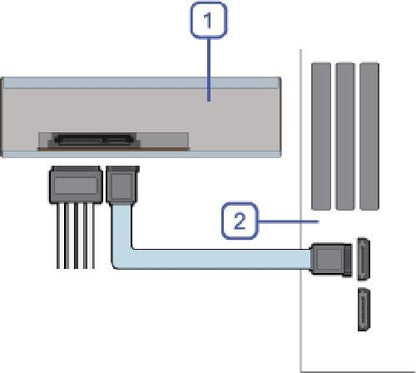 1

2