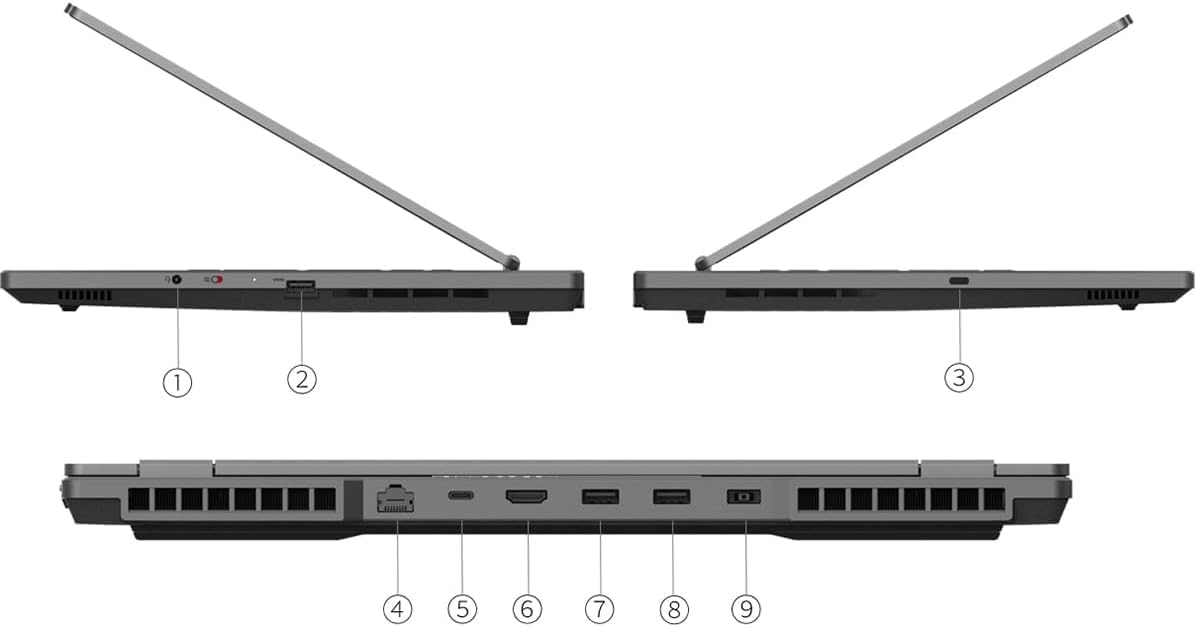 ①
②
③
④
⑤
⑥
⑦
⑧
⑨