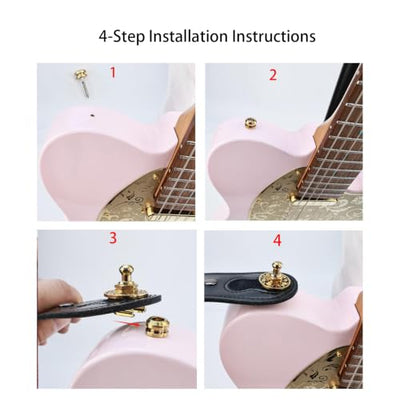 4-Step Installation Instructions

1

2

3

4