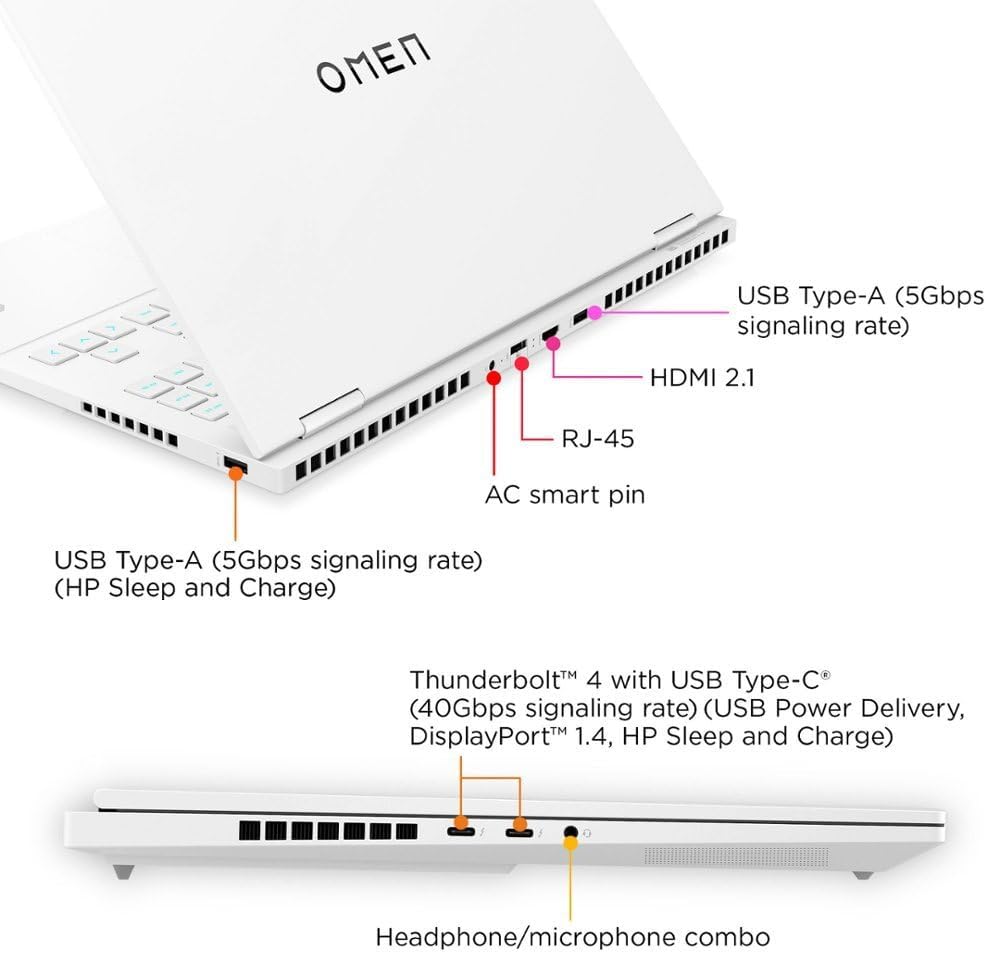 OMEN

USB Type-A (5Gbps signaling rate)

HDMI 2.1

RJ-45

AC smart pin

USB Type-A (5Gbps signaling rate) (HP Sleep and Charge)

Thunderbolt™ 4 with USB Type-C® (40Gbps signaling rate) (USB Power Delivery, DisplayPort™ 1.4, HP Sleep and Charge)

Headphone/microphone combo