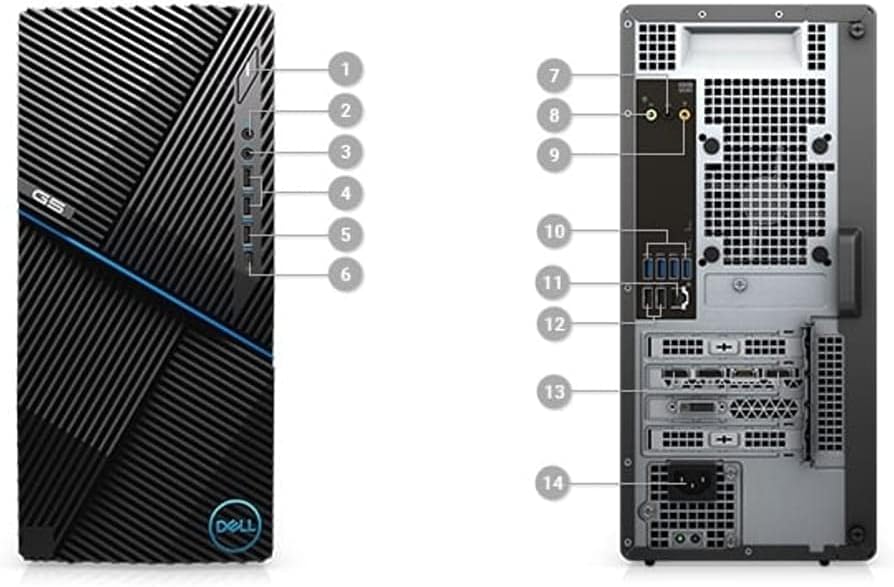 G5
DELL
1
2
3
4
5
6
7
8
9
10
11
12
13
14