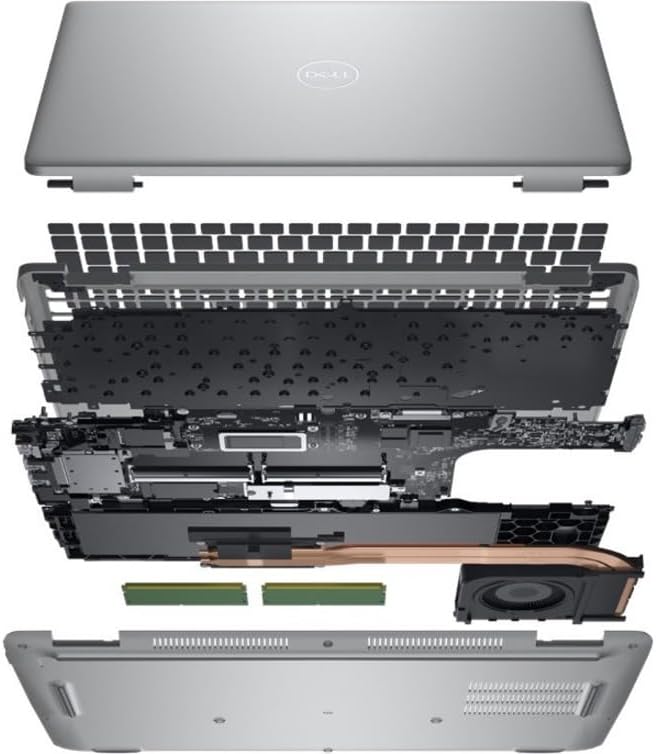 DELL