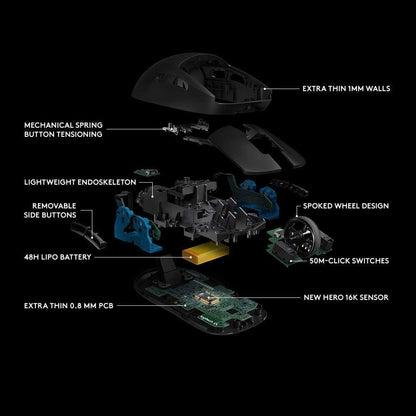 EXTRA THIN 1MM WALLS

MECHANICAL SPRING BUTTON TENSIONING

LIGHTWEIGHT ENDOSKELETON

REMOVABLE SIDE BUTTONS

SPOKED WHEEL DESIGN

48H LIPO BATTERY

50M-CLICK SWITCHES

NEW HERO 16K SENSOR

EXTRA THIN 0.8 MM PCB