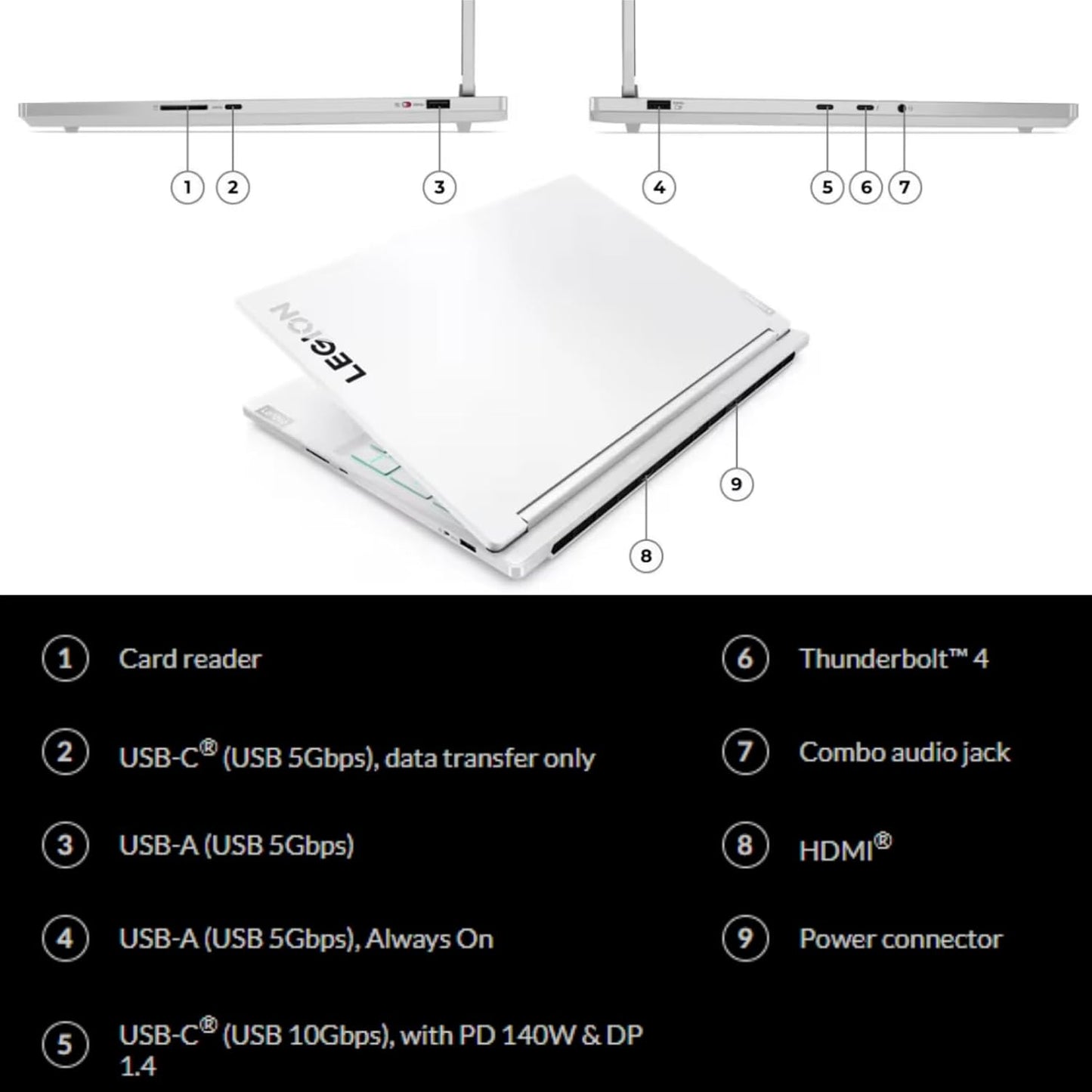 1 2 3

4 5 6 7

LEGION

9

8

1 Card reader

2 USB-C® (USB 5Gbps), data transfer only

3 USB-A (USB 5Gbps)

4 USB-A (USB 5Gbps), Always On

5 USB-C® (USB 10Gbps), with PD 140W & DP 1.4

6 Thunderbolt™ 4

7 Combo audio jack

8 HDMI®

9 Power connector