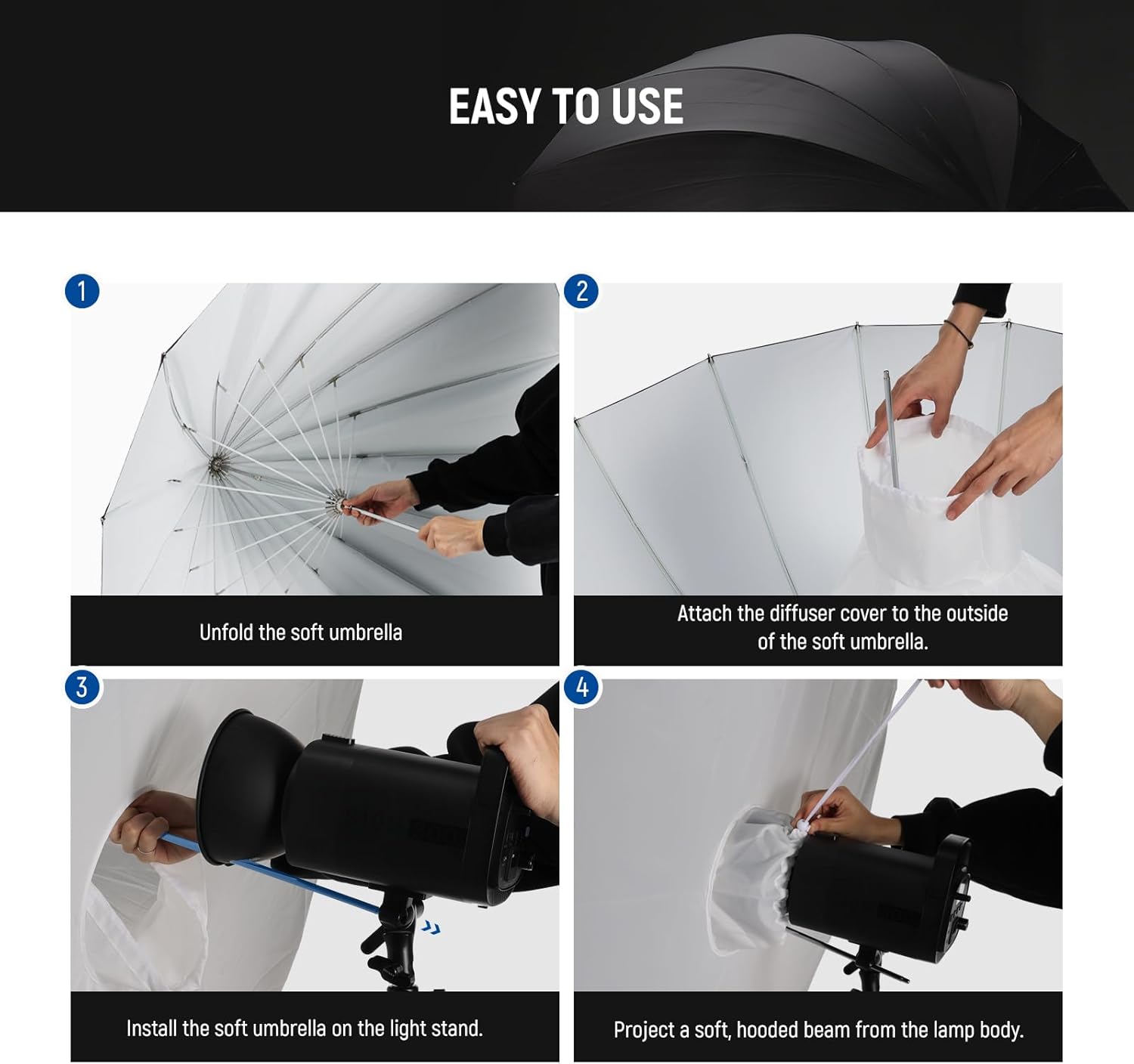 EASY TO USE

1

Unfold the soft umbrella

2

Attach the diffuser cover to the outside of the soft umbrella.

3

Install the soft umbrella on the light stand.

4

Project a soft, hooded beam from the lamp body.