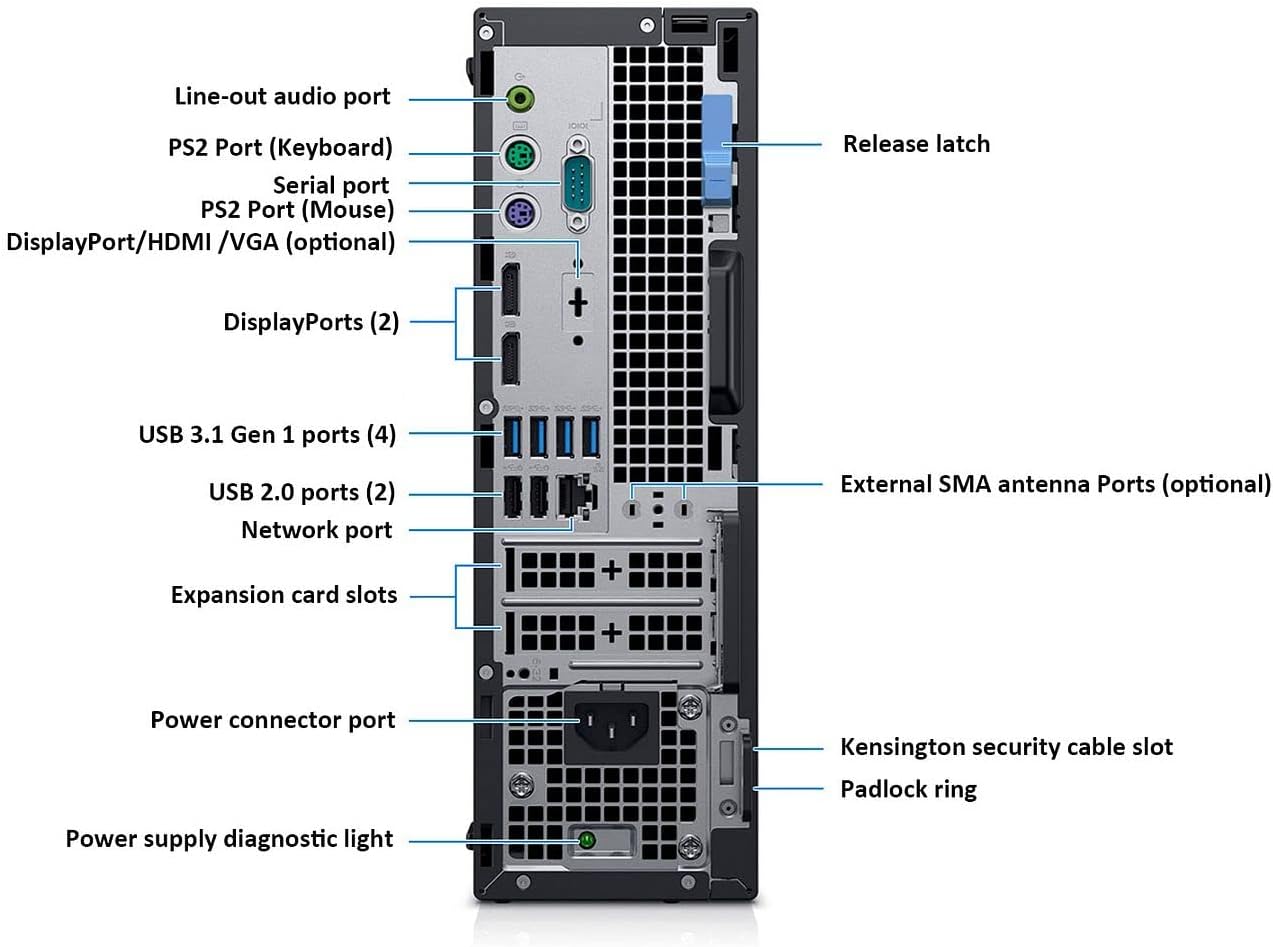 Line-out audio port
PS2 Port (Keyboard)
Serial port
PS2 Port (Mouse)
DisplayPort/HDMI /VGA (optional)
DisplayPorts (2)
USB 3.1 Gen 1 ports (4)
USB 2.0 ports (2)
Network port
Expansion card slots
Power connector port
Power supply diagnostic light
Release latch
External SMA antenna Ports (optional)
Kensington security cable slot
Padlock ring